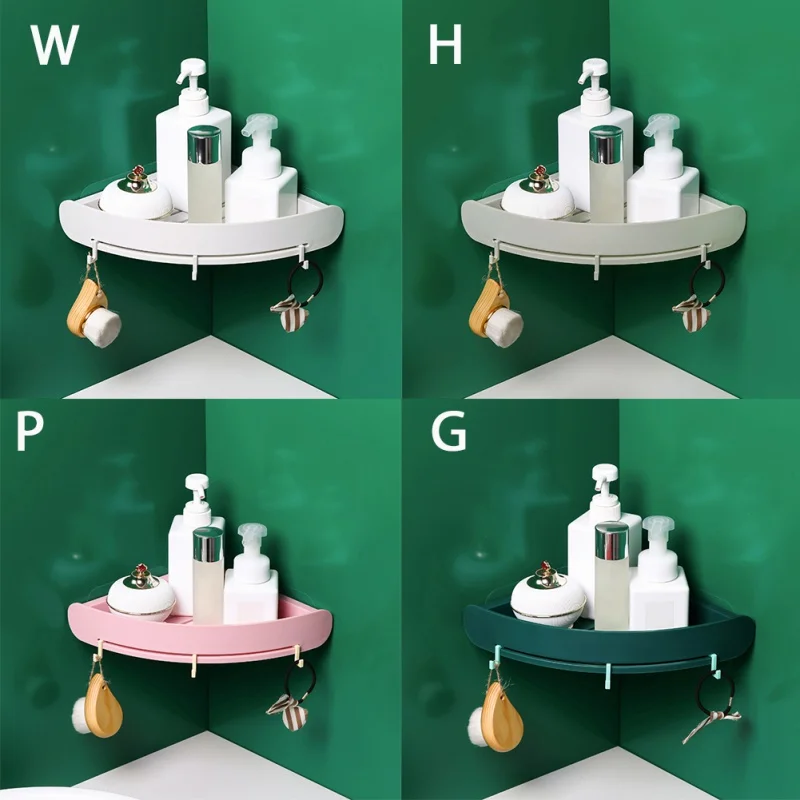 W

H

P

G