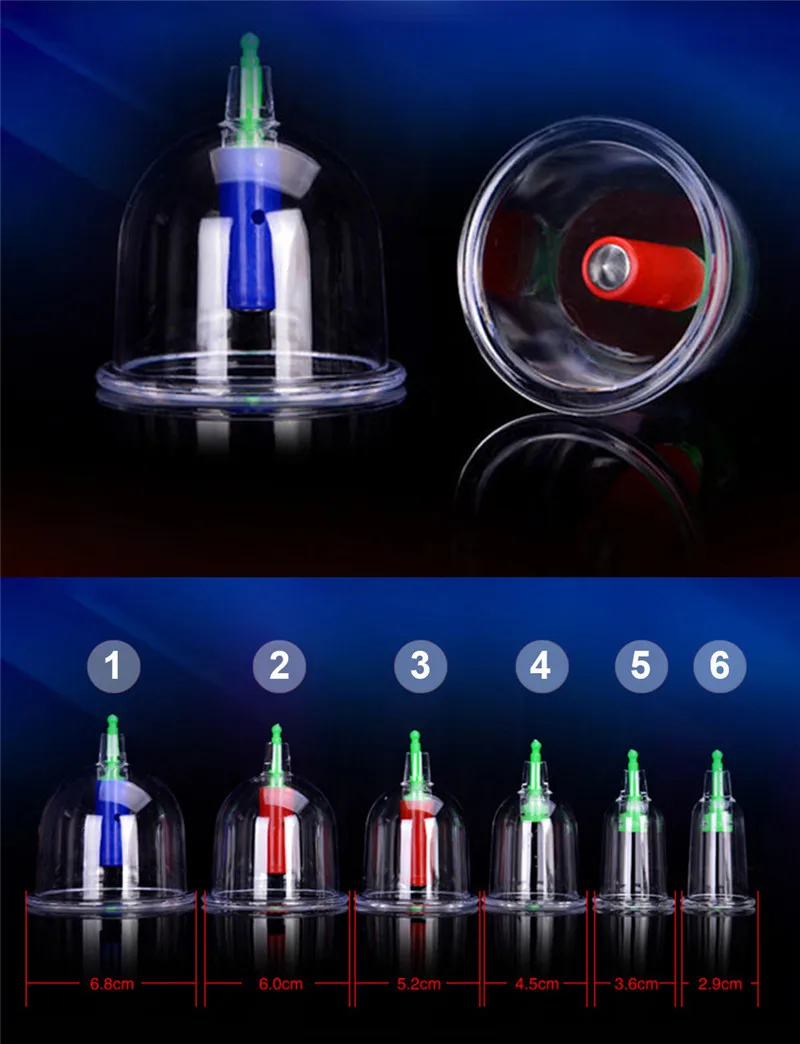 1 2 3 4 5 6

6.8cm 6.0cm 5.2cm 4.5cm 3.6cm 2.9cm