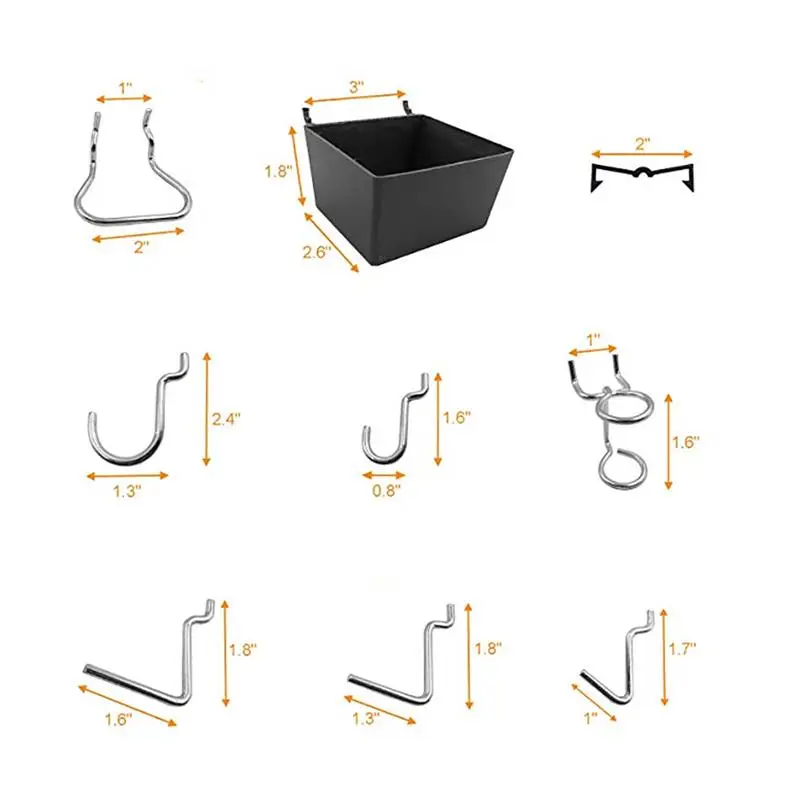 1"
2"
3"
1.8"
2.6"
2"
2.4"
1.3"
1.6"
0.8"
1"
1.6"
1.8"
1.6"
1.8"
1.3"
1.7"
1"