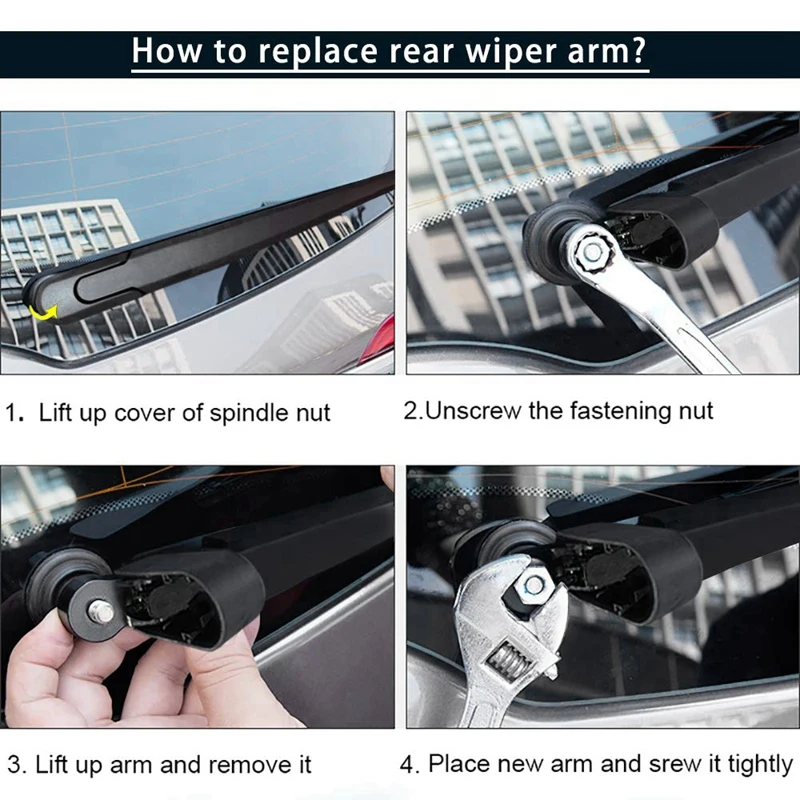 How to replace rear wiper arm?

1. Lift up cover of spindle nut

2.Unscrew the fastening nut

3. Lift up arm and remove it

4. Place new arm and srew it tightly