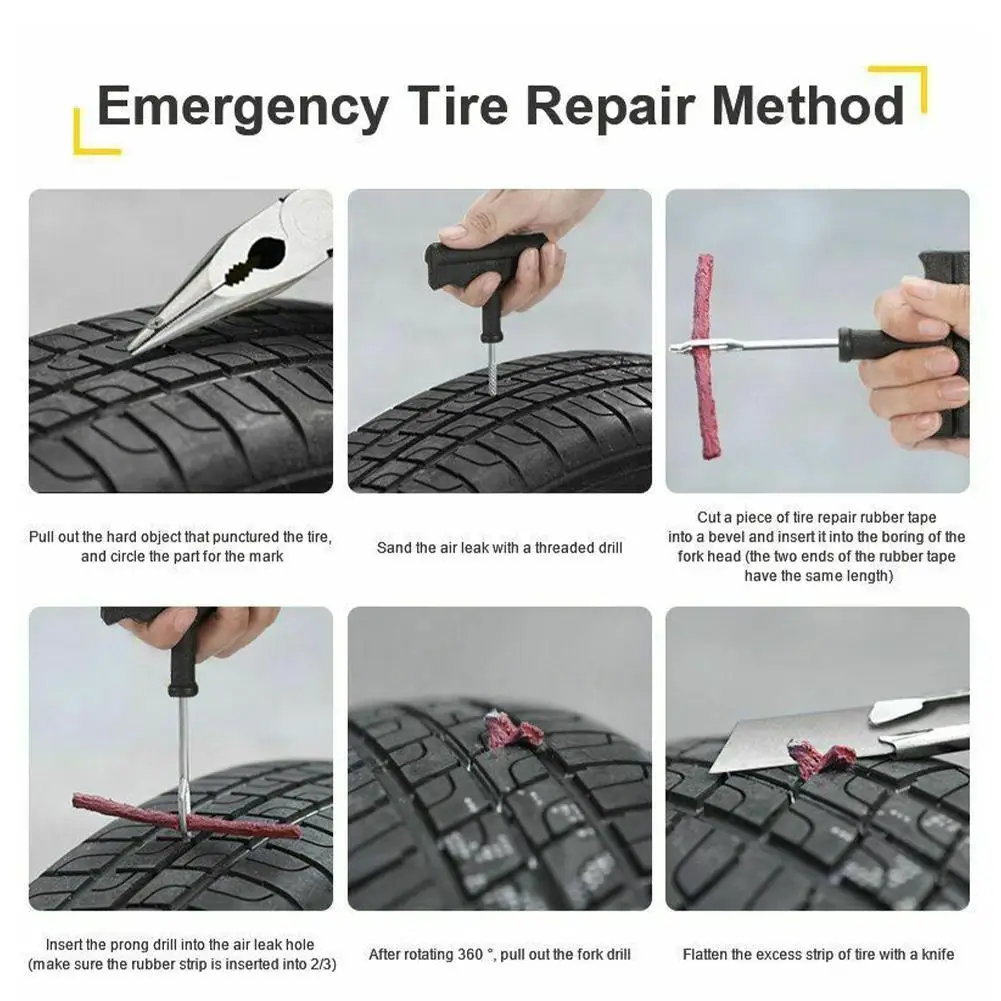 Emergency Tire Repair Method

Pull out the hard object that punctured the tire, and circle the part for the mark

Sand the air leak with a threaded drill

Cut a piece of tire repair rubber tape into a bevel and insert it into the boring of the fork head (the two ends of the rubber tape have the same length)

Insert the prong drill into the air leak hole (make sure the rubber strip is inserted into 2/3)

After rotating 360 °, pull out the fork drill

Flatten the excess strip of tire with a knife