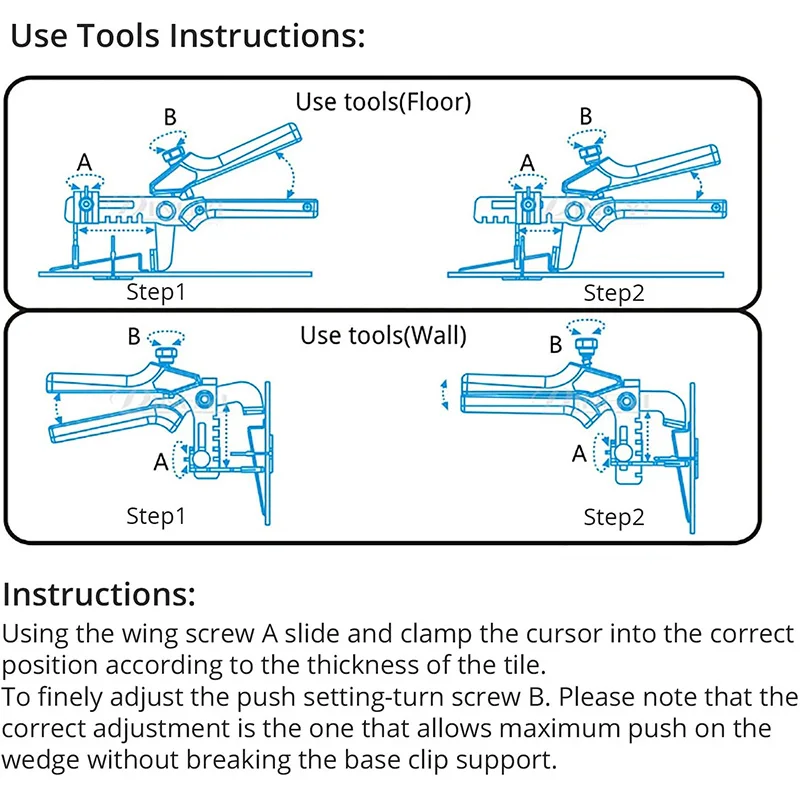 Use Tools Instructions:

Use tools(Floor)

B

A

Step1

B

A

Step2

Use tools(Wall)

B

A

Step1

B

A

Step2

Instructions:

Using the wing screw A slide and clamp the cursor into the correct position according to the thickness of the tile.
To finely adjust the push setting-turn screw B. Please note that the correct adjustment is the one that allows maximum push on the wedge without breaking the base clip support.