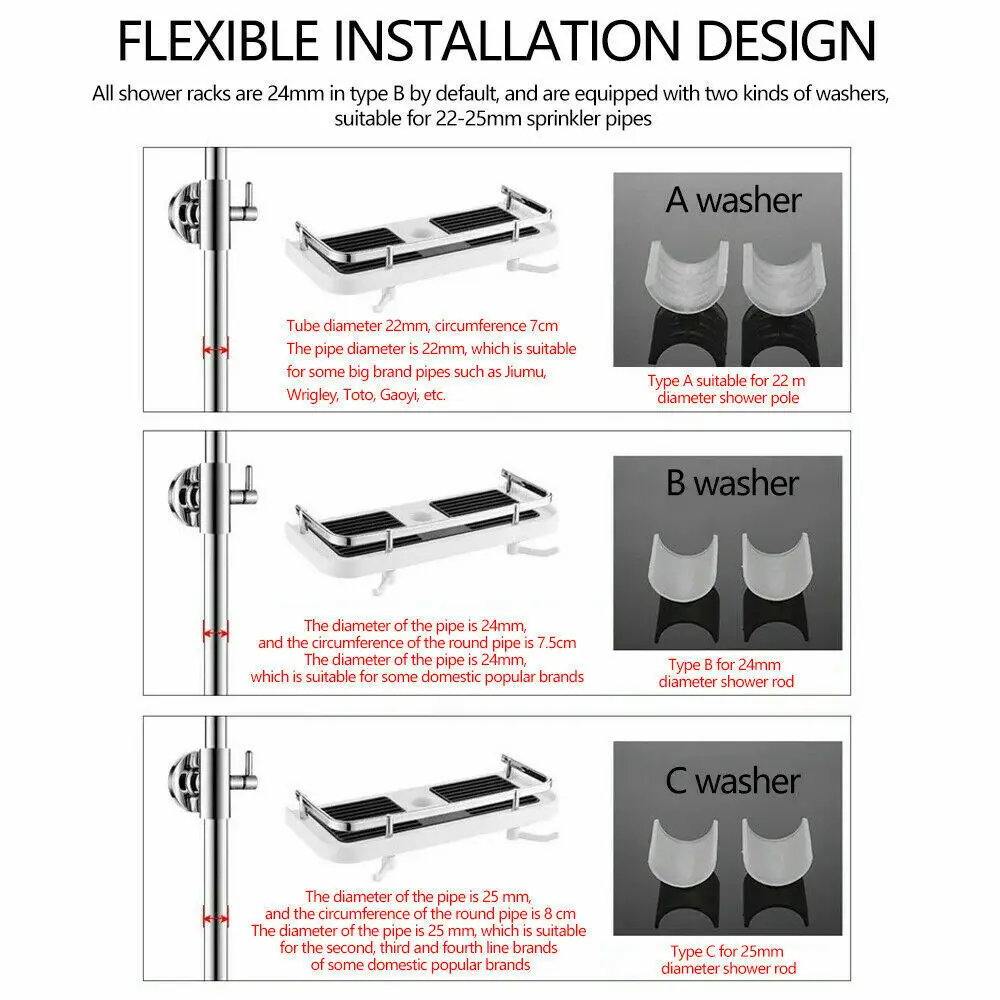 FLEXIBLE INSTALLATION DESIGN

All shower racks are 24mm in type B by default, and are equipped with two kinds of washers, suitable for 22-25mm sprinkler pipes

Tube diameter 22mm, circumference 7cm
The pipe diameter is 22mm, which is suitable for some big brand pipes such as Jiumu, Wrigley, Toto, Gaoyi, etc.

A washer

Type A suitable for 22 m diameter shower pole

The diameter of the pipe is 24mm, and the circumference of the round pipe is 7.5cm
The diameter of the pipe is 24mm, which is suitable for some domestic popular brands

B washer

Type B for 24mm diameter shower rod

The diameter of the pipe is 25 mm, and the circumference of the round pipe is 8 cm
The diameter of the pipe is 25 mm, which is suitable for the second, third and fourth line brands of some domestic popular brands

C washer

Type C for 25mm diameter shower rod