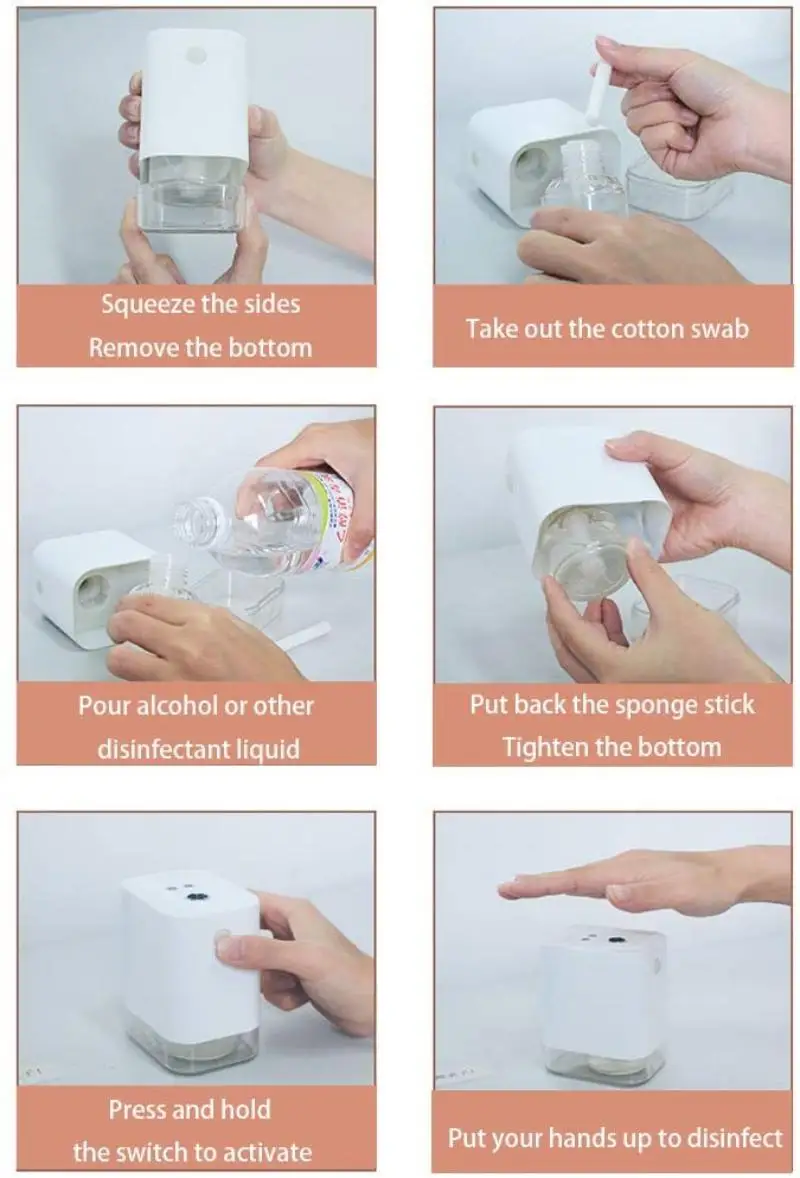 Squeeze the sides
Remove the bottom

Take out the cotton swab

Pour alcohol or other
disinfectant liquid

Put back the sponge stick
Tighten the bottom

Press and hold
the switch to activate

Put your hands up to disinfect