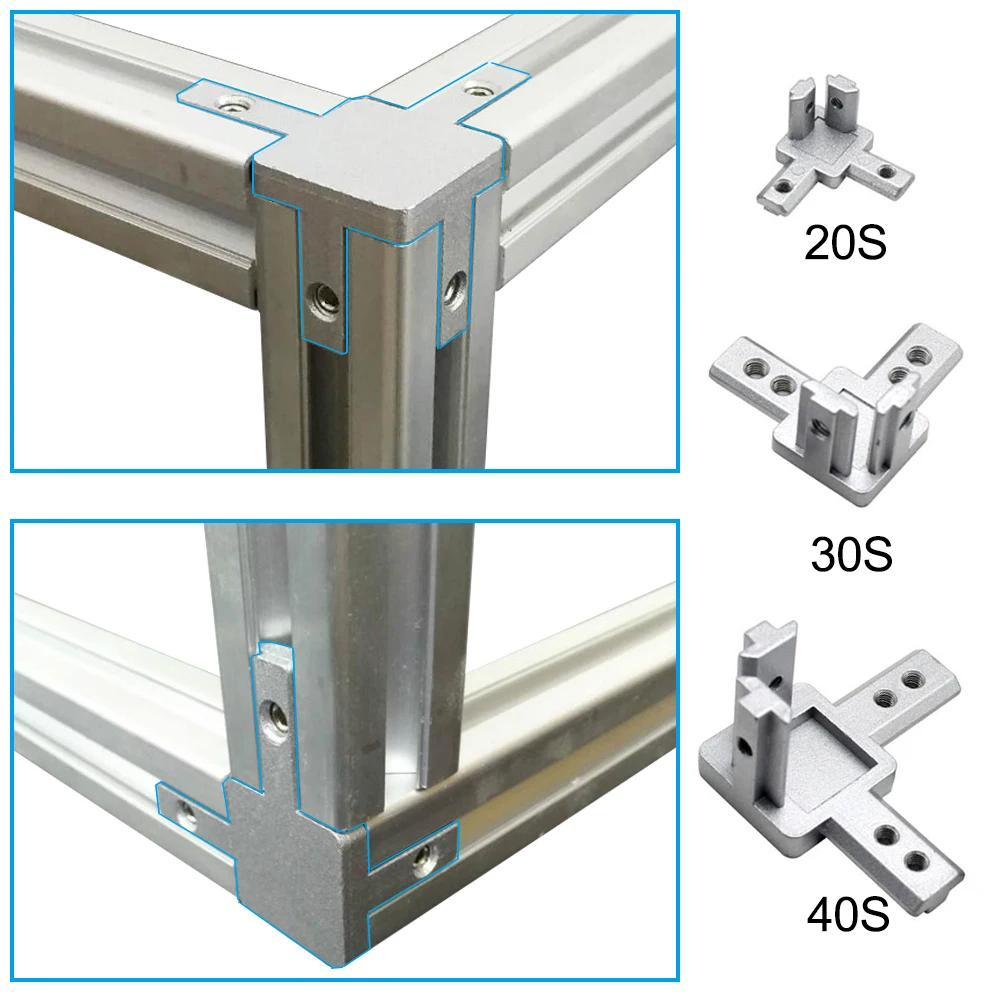 20S

30S

40S