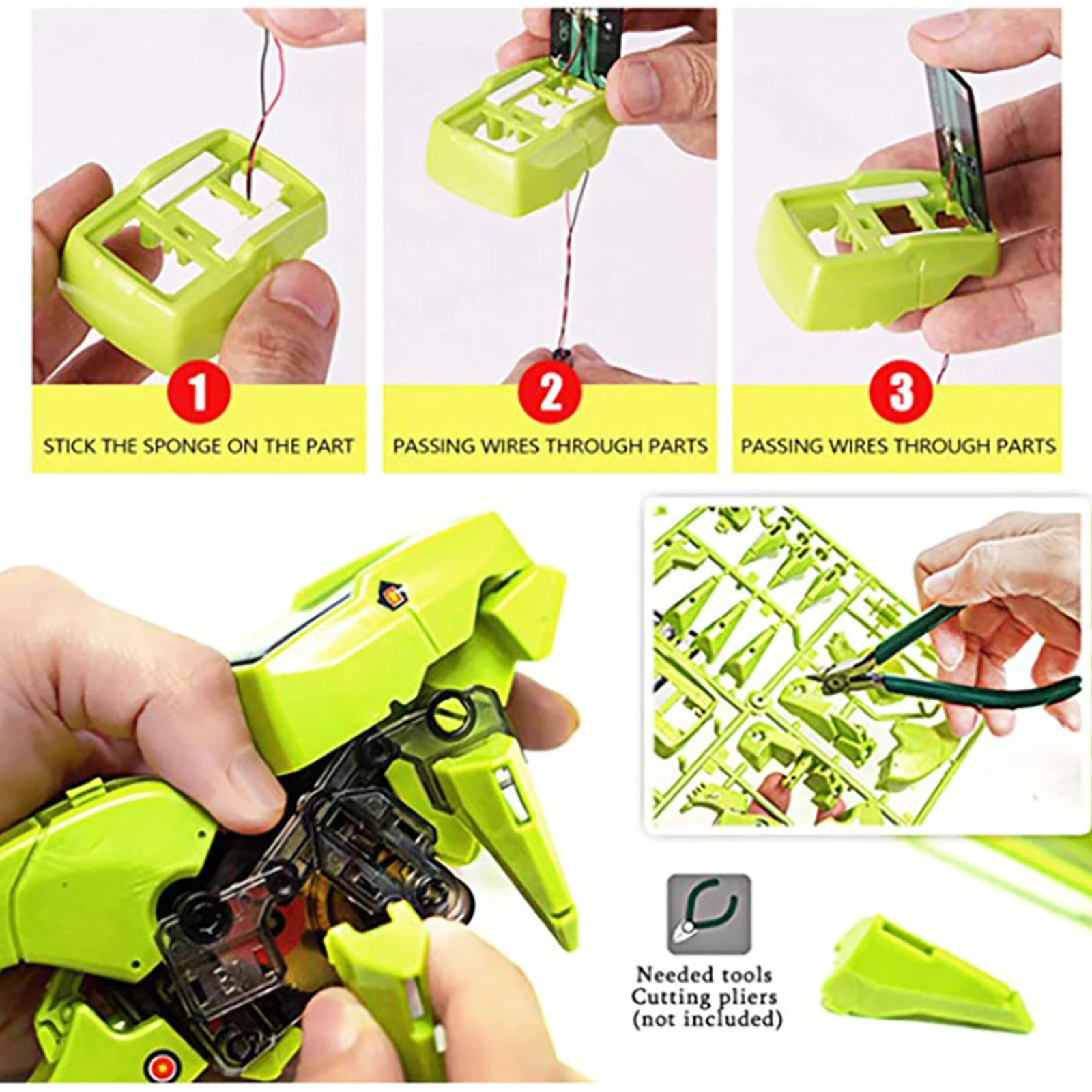 1
STICK THE SPONGE ON THE PART

2
PASSING WIRES THROUGH PARTS

3
PASSING WIRES THROUGH PARTS

Needed tools
Cutting pliers
(not included)