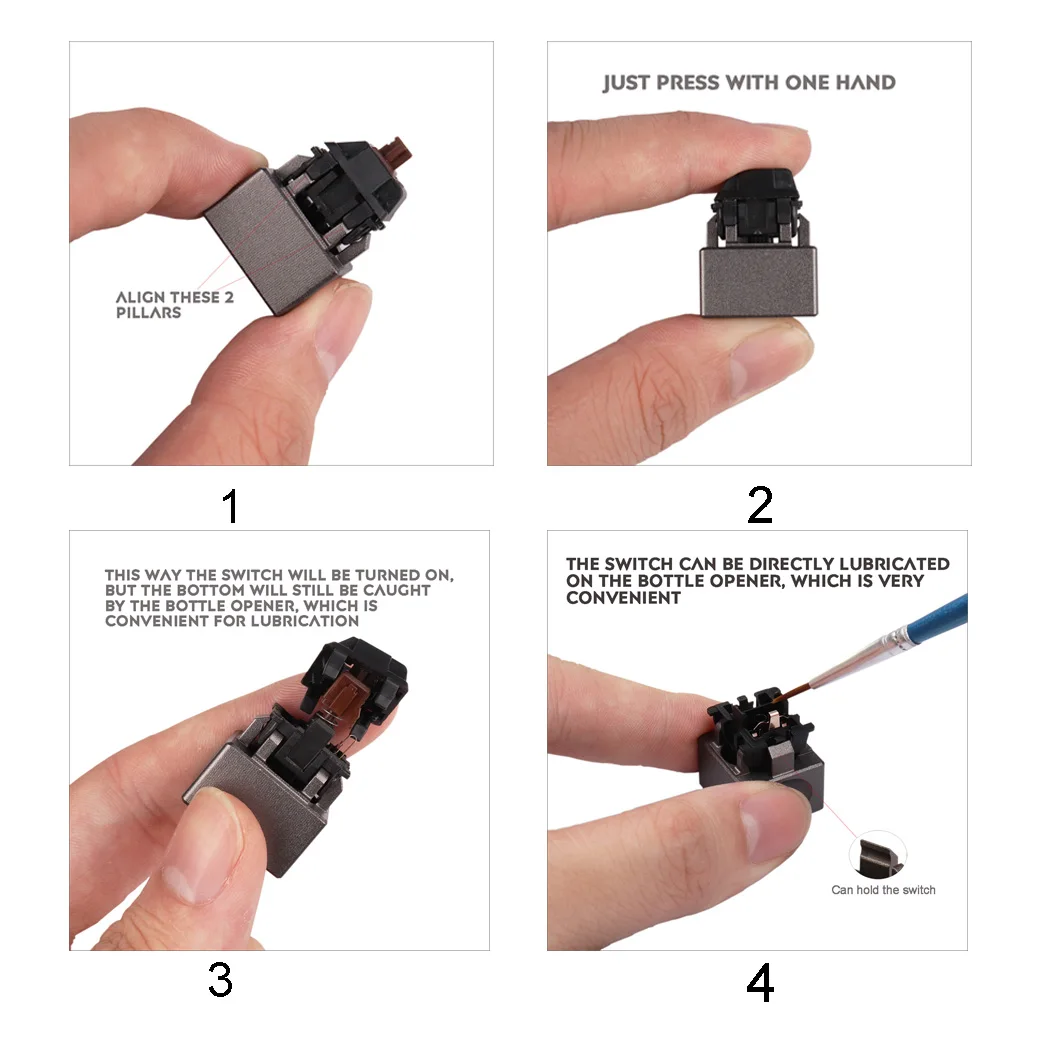 ALIGN THESE 2 PILLARS

1

JUST PRESS WITH ONE HAND

2

THIS WAY THE SWITCH WILL BE TURNED ON, BUT THE BOTTOM WILL STILL BE CAUGHT BY THE BOTTLE OPENER, WHICH IS CONVENIENT FOR LUBRICATION

3

THE SWITCH CAN BE DIRECTLY LUBRICATED ON THE BOTTLE OPENER, WHICH IS VERY CONVENIENT

Can hold the switch

4