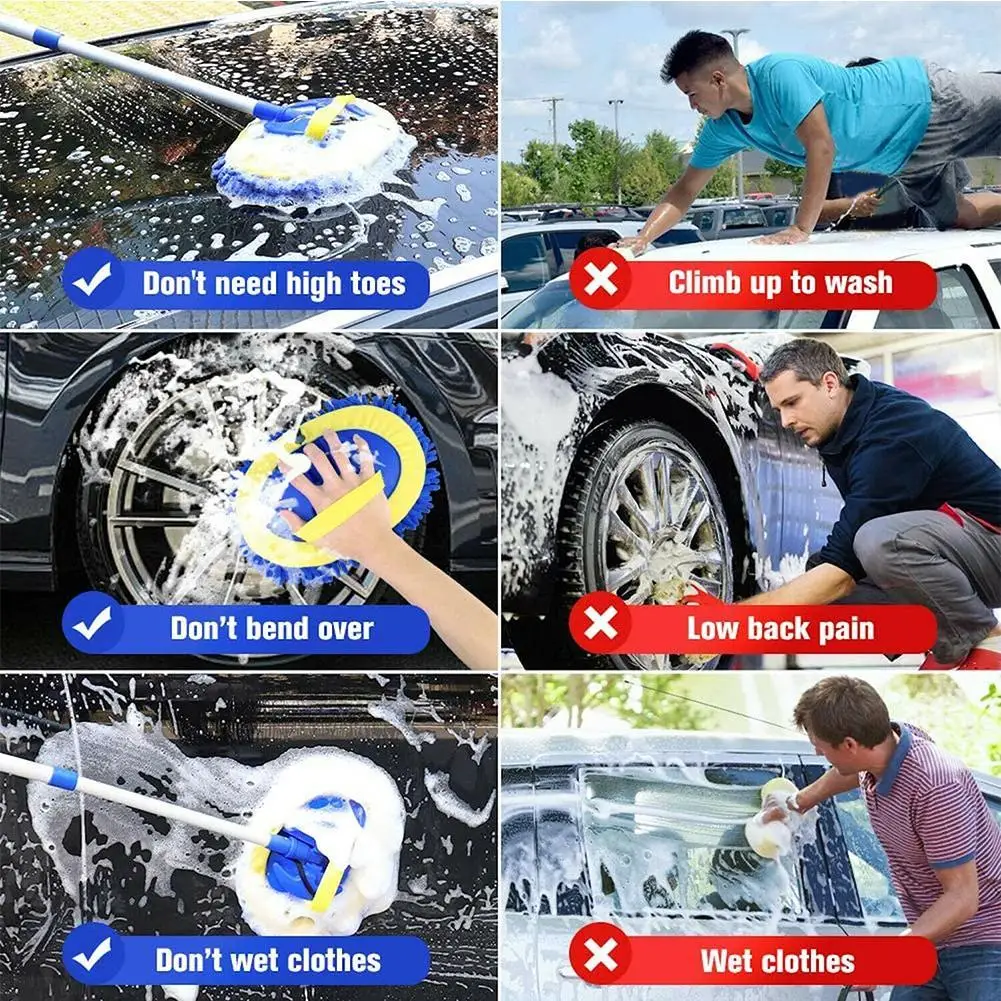 Don't need high toes

Climb up to wash

Don't bend over

Low back pain

Don't wet clothes

Wet clothes