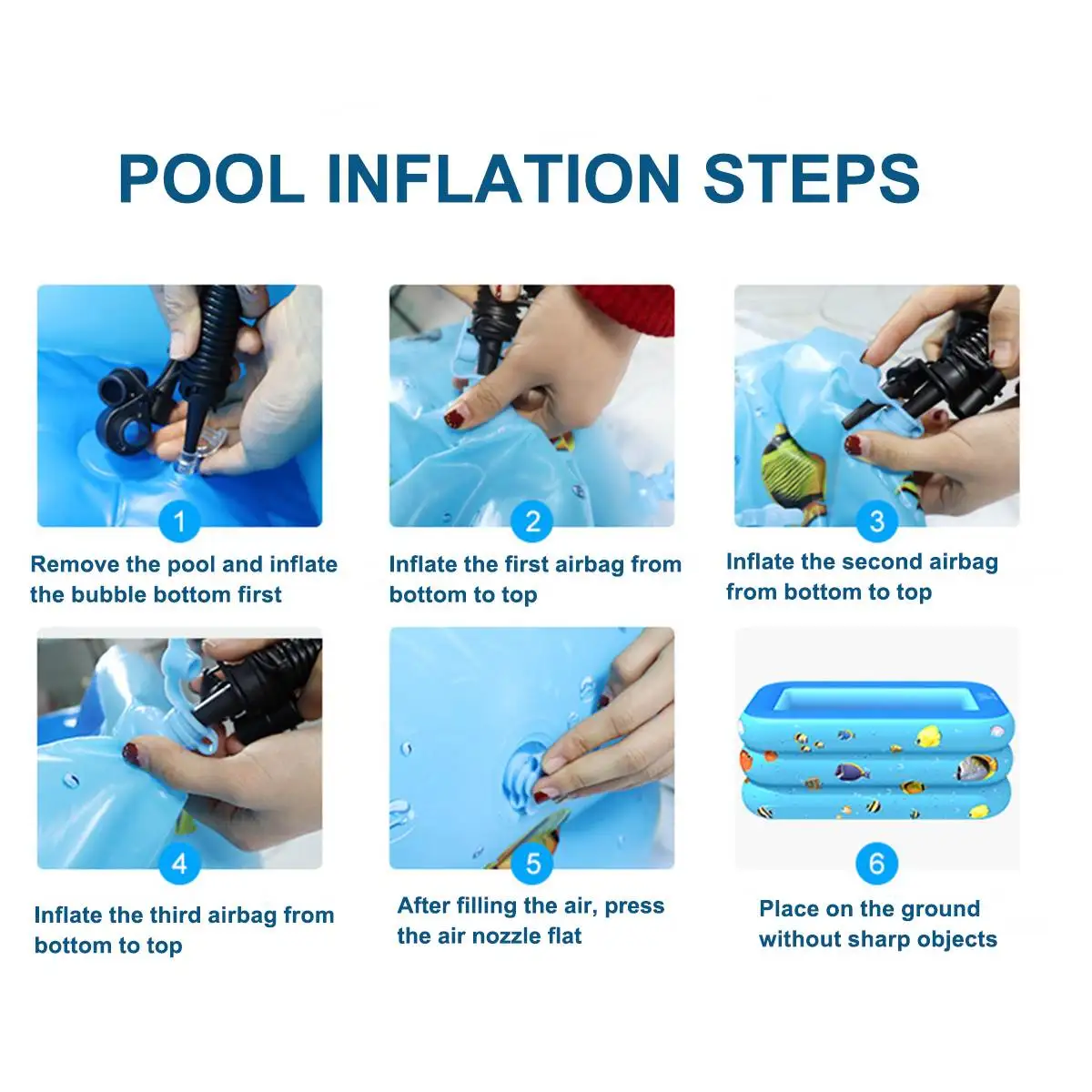 POOL INFLATION STEPS

1
Remove the pool and inflate the bubble bottom first

2
Inflate the first airbag from bottom to top

3
Inflate the second airbag from bottom to top

4
Inflate the third airbag from bottom to top

5
After filling the air, press the air nozzle flat

6
Place on the ground without sharp objects