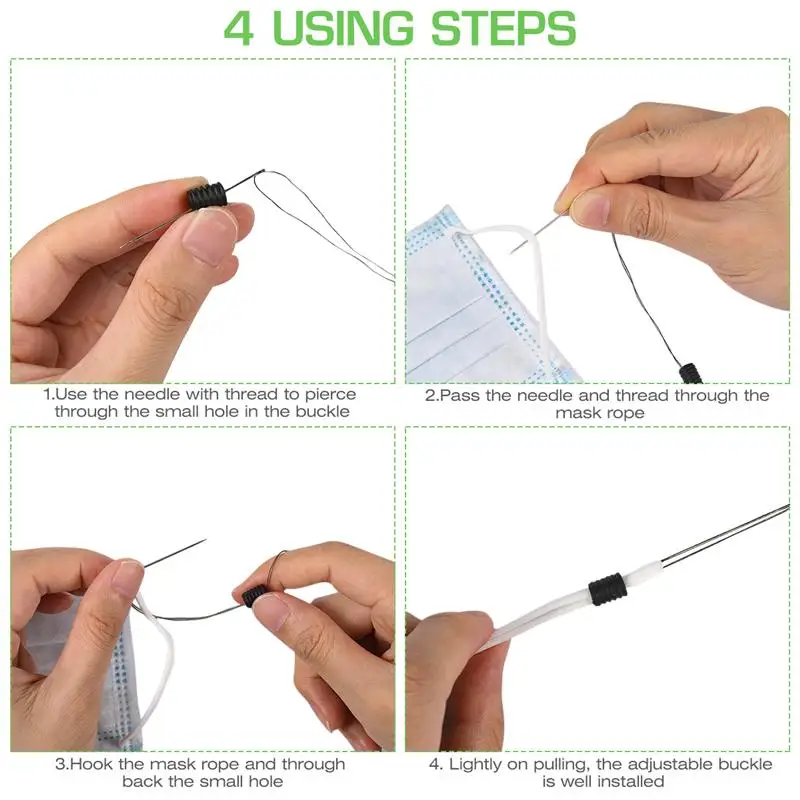 4 USING STEPS

1.Use the needle with thread to pierce through the small hole in the buckle

2.Pass the needle and thread through the mask rope

3.Hook the mask rope and through back the small hole

4. Lightly on pulling, the adjustable buckle is well installed