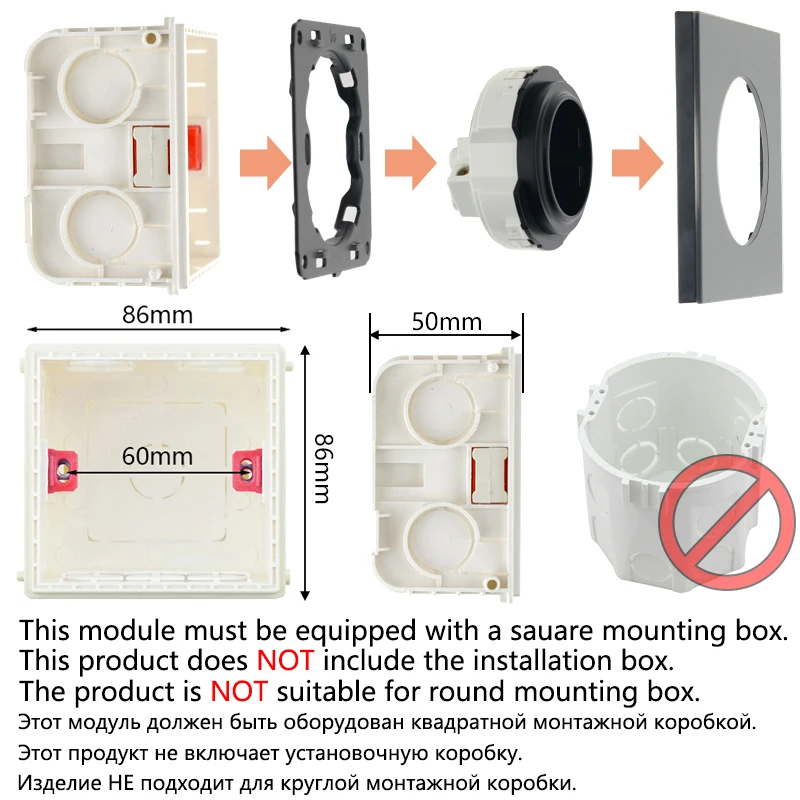 86mm

50mm

60mm

86mm

This module must be equipped with a sauare mounting box.
This product does NOT include the installation box.
The product is NOT suitable for round mounting box.
Этот модуль должен быть оборудован квадратной монтажной коробкой.
Этот продукт не включает установочную коробку.
Изделие НЕ подходит для круглой монтажной коробки.