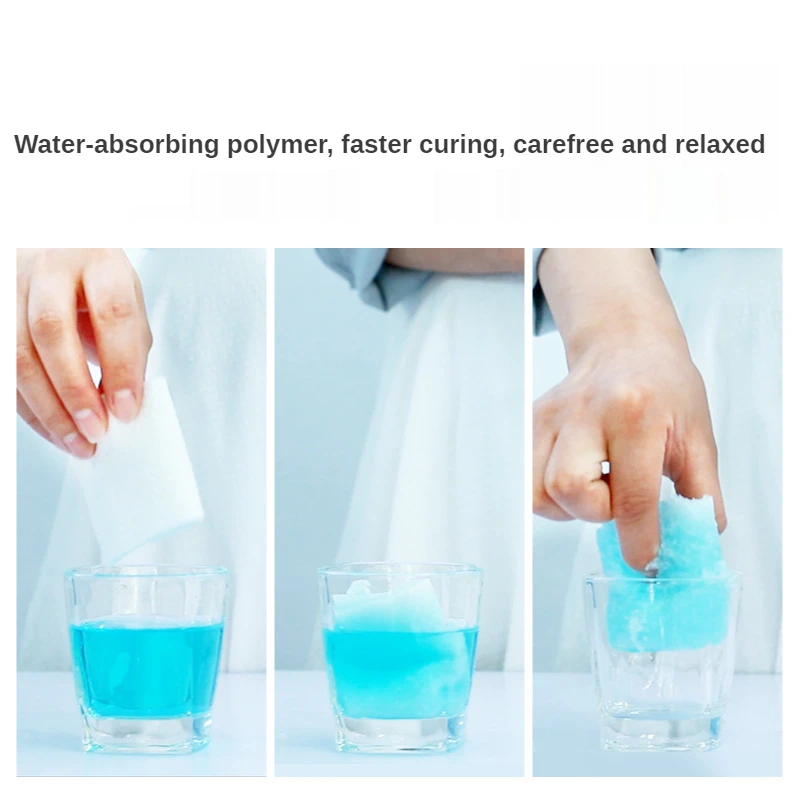 Water-absorbing polymer, faster curing, carefree and relaxed