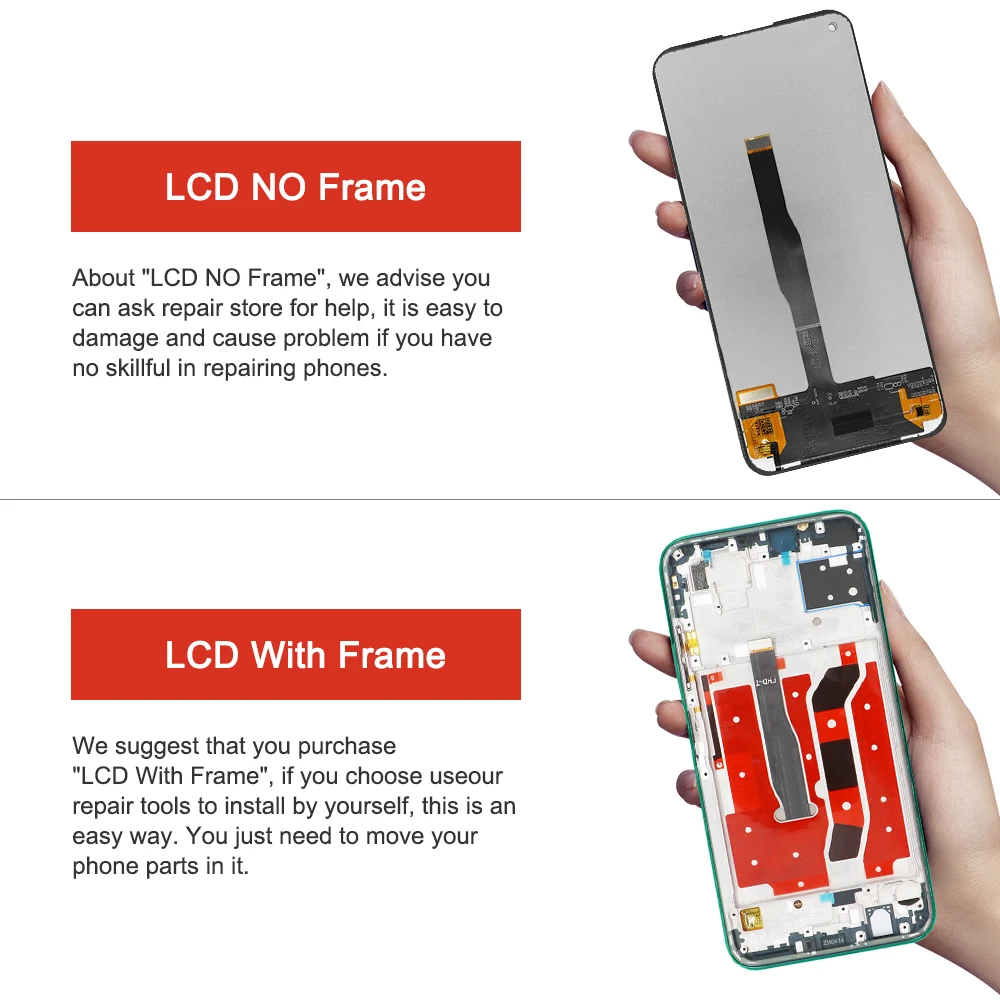 LCD NO Frame

About "LCD NO Frame", we advise you can ask repair store for help, it is easy to damage and cause problem if you have no skillful in repairing phones.

LCD With Frame

We suggest that you purchase "LCD With Frame", if you choose useour repair tools to install by yourself, this is an easy way. You just need to move your phone parts in it.