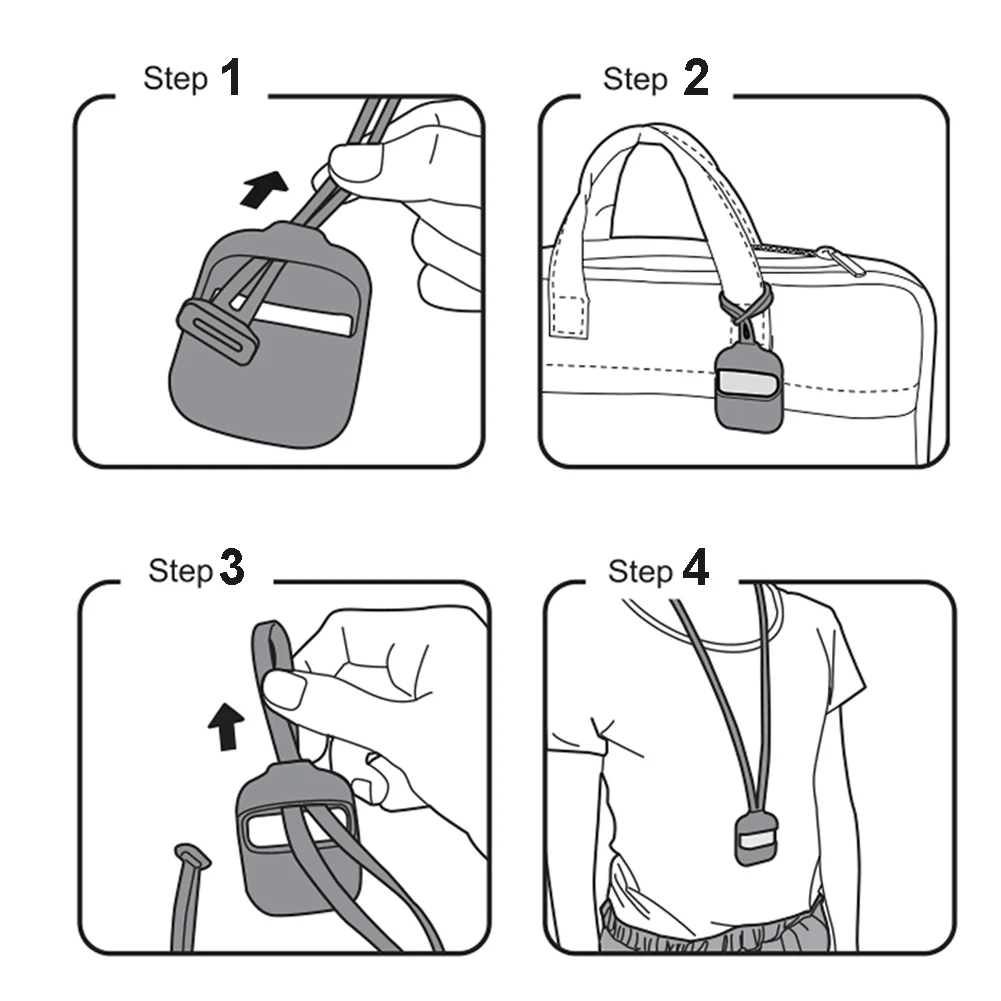 Step 1

Step 2

Step 3

Step 4