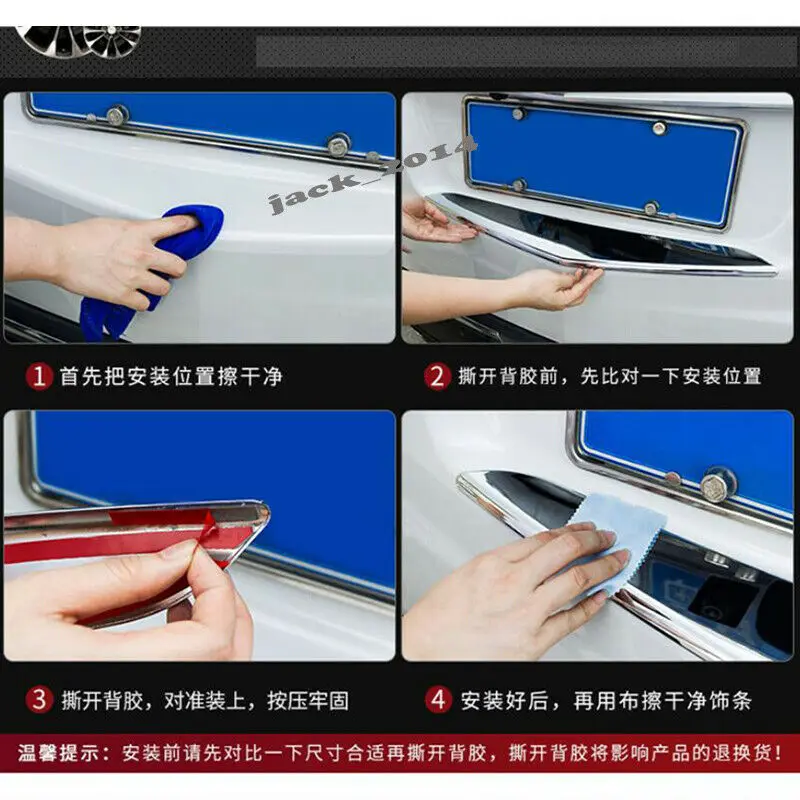 jack_2014

1 首先把安装位置擦干净

2 撕开背胶前，先比对一下安装位置

3 撕开背胶，对准装上，按压牢固

4 安装好后，再用布擦干净饰条

温馨提示：安装前请先对比一下尺寸合适再撕开背胶，撕开背胶将影响产品的退换货！