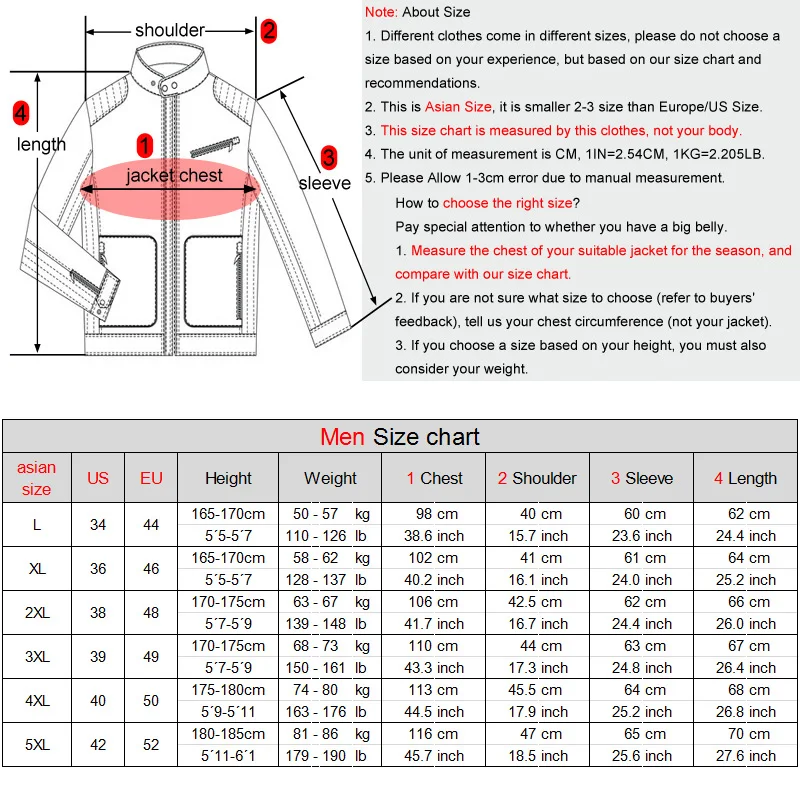 shoulder 2

4 length

1 jacket chest

3 sleeve

Note: About Size

1. Different clothes come in different sizes, please do not choose a size based on your experience, but based on our size chart and recommendations.

2. This is Asian Size, it is smaller 2-3 size than Europe/US Size.

3. This size chart is measured by this clothes, not your body.

4. The unit of measurement is CM, 1IN=2.54CM, 1KG=2.205LB.

5. Please Allow 1-3cm error due to manual measurement.

How to choose the right size?

Pay special attention to whether you have a big belly.

1. Measure the chest of your suitable jacket for the season, and compare with our size chart.

2. If you are not sure what size to choose (refer to buyers' feedback), tell us your chest circumference (not your jacket).

3. If you choose a size based on your height, you must also consider your weight.

Men Size chart

| asian size | US | EU | Height | Weight | 1 Chest | 2 Shoulder | 3 Sleeve | 4 Length |
|---|---|---|---|---|---|---|---|---|
| L | 34 | 44 | 165-170cm | 50 - 57 kg | 98 cm | 40 cm | 60 cm | 62 cm |
| | | | 5´5-5´7 | 110 - 126 lb | 38.6 inch | 15.7 inch | 23.6 inch | 24.4 inch |
| XL | 36 | 46 | 165-170cm | 58 - 62 kg | 102 cm | 41 cm | 61 cm | 64 cm |
| | | | 5´5-5´7 | 128 - 137 lb | 40.2 inch | 16.1 inch | 24.0 inch | 25.2 inch |
| 2XL | 38 | 48 | 170-175cm | 63 - 67 kg | 106 cm | 42.5 cm | 62 cm | 66 cm |
| | | | 5´7-5´9 | 139 - 148 lb | 41.7 inch | 16.7 inch | 24.4 inch | 26.0 inch |
| 3XL | 39 | 49 | 170-175cm | 68 - 73 kg | 110 cm | 44 cm | 63 cm | 67 cm |
| | | | 5´7-5´9 | 150 - 161 lb | 43.3 inch | 17.3 inch | 24.8 inch | 26.4 inch |
| 4XL | 40 | 50 | 175-180cm | 74 - 80 kg | 113 cm | 45.5 cm | 64 cm | 68 cm |
| | | | 5´9-5´11 | 163 - 176 lb | 44.5 inch | 17.9 inch | 25.2 inch | 26.8 inch |
| 5XL | 42 | 52 | 180-185cm | 81 - 86 kg | 116 cm | 47 cm | 65 cm | 70 cm |
| | | | 5´11-6´1 | 179 - 190 lb | 45.7 inch | 18.5 inch | 25.6 inch | 27.6 inch |