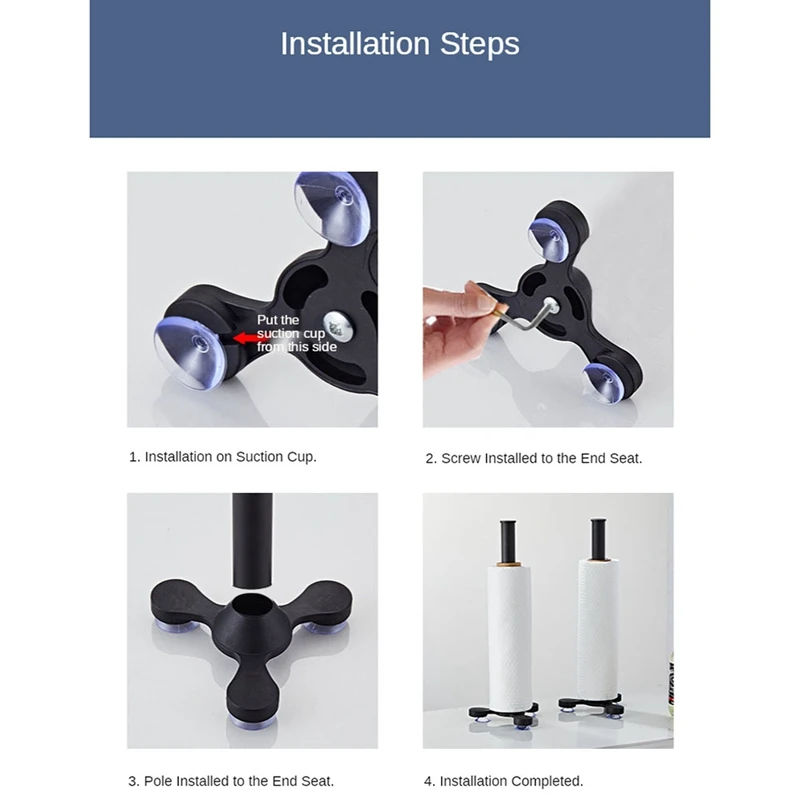 Installation Steps

Put the suction cup from this side

1. Installation on Suction Cup.

2. Screw Installed to the End Seat.

3. Pole Installed to the End Seat.

4. Installation Completed.