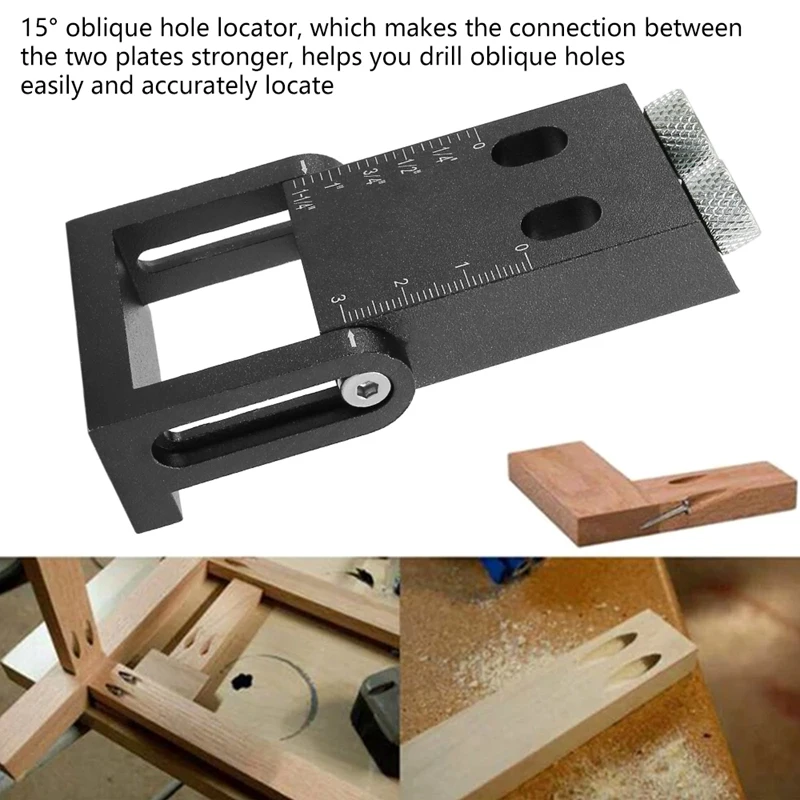 15° oblique hole locator, which makes the connection between the two plates stronger, helps you drill oblique holes easily and accurately locate

0
1/4"
1/2"
3/4"
1"
1-1/4"

0
1
2
3