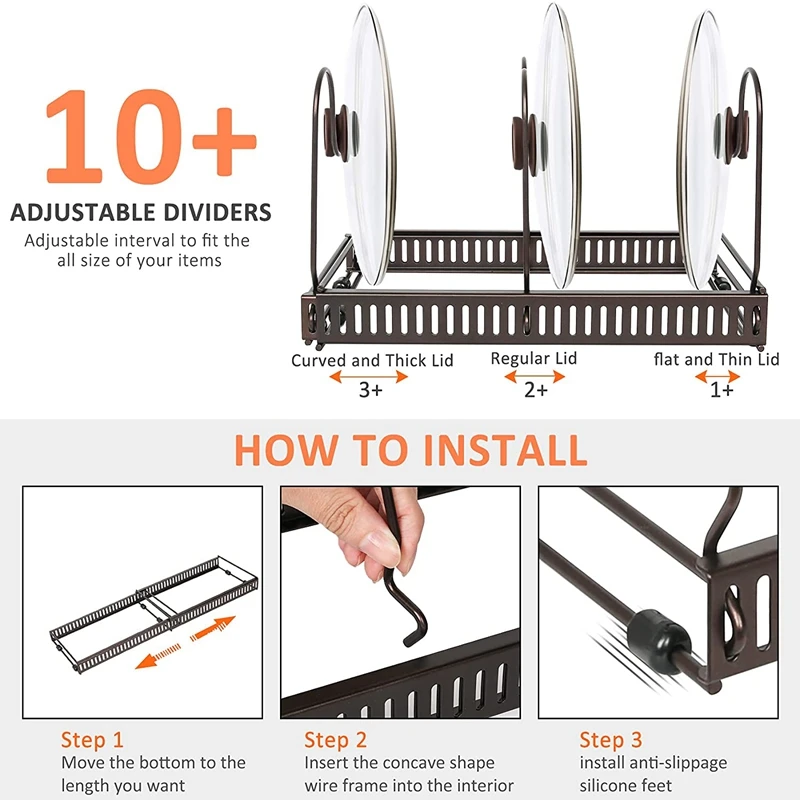 10+
ADJUSTABLE DIVIDERS
Adjustable interval to fit the all size of your items

Curved and Thick Lid
3+
Regular Lid
2+
flat and Thin Lid
1+

HOW TO INSTALL

Step 1
Move the bottom to the length you want

Step 2
Insert the concave shape wire frame into the interior

Step 3
install anti-slippage silicone feet