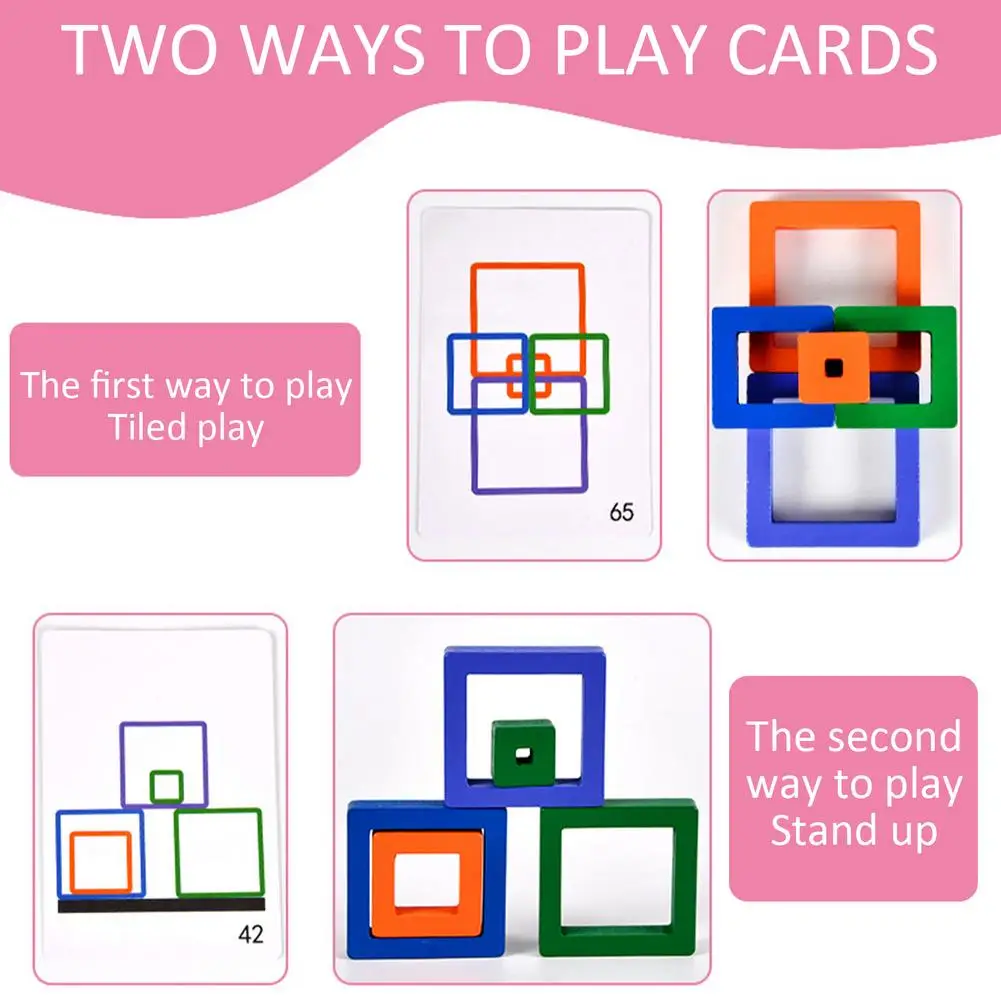 TWO WAYS TO PLAY CARDS

The first way to play
Tiled play

65

42

The second way to play
Stand up