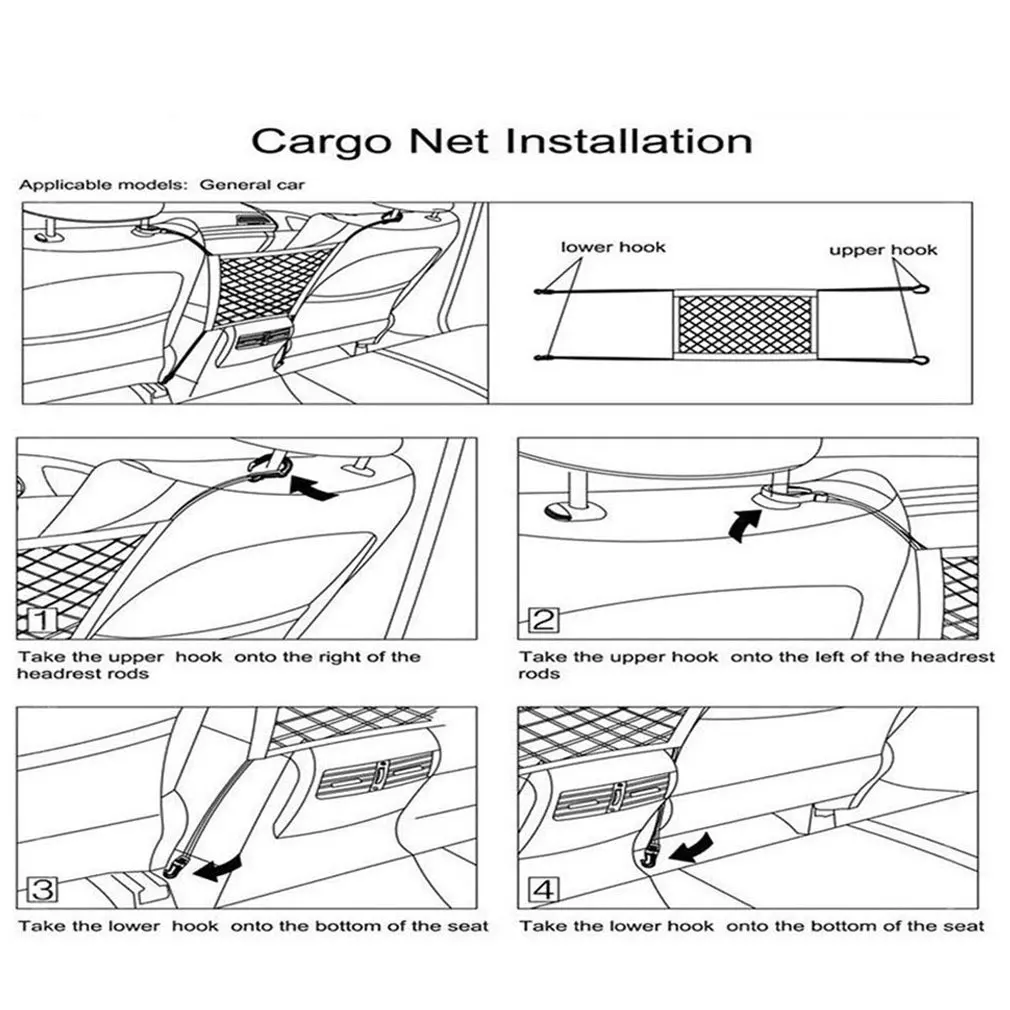 Cargo Net Installation

Applicable models: General car

lower hook

upper hook

1

Take the upper hook onto the right of the headrest rods

2

Take the upper hook onto the left of the headrest rods

3

Take the lower hook onto the bottom of the seat

4

Take the lower hook onto the bottom of the seat