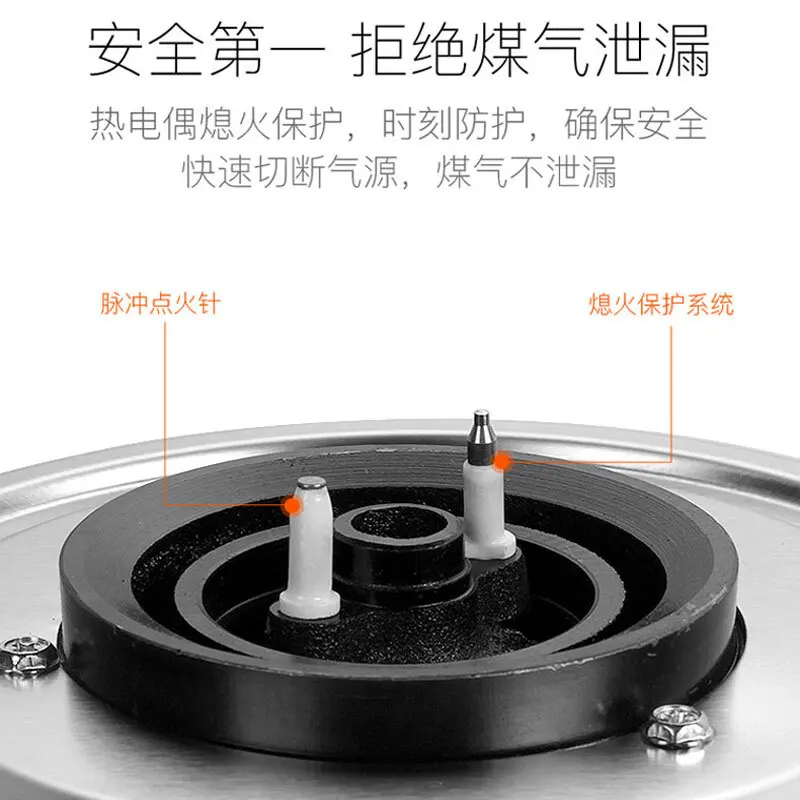 安全第一 拒绝煤气泄漏

热电偶熄火保护，时刻防护，确保安全
快速切断气源，煤气不泄漏

脉冲点火针

熄火保护系统