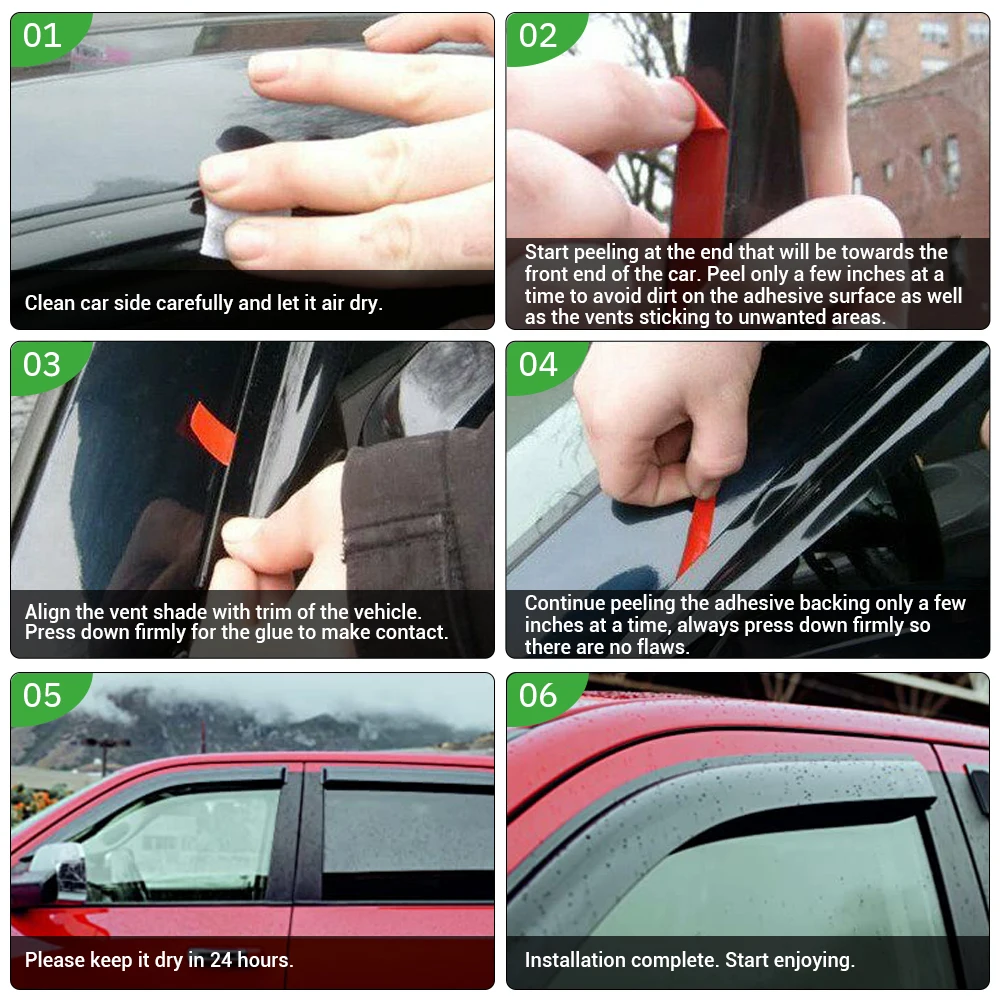 01

Clean car side carefully and let it air dry.

02

Start peeling at the end that will be towards the front end of the car. Peel only a few inches at a time to avoid dirt on the adhesive surface as well as the vents sticking to unwanted areas.

03

Align the vent shade with trim of the vehicle. Press down firmly for the glue to make contact.

04

Continue peeling the adhesive backing only a few inches at a time, always press down firmly so there are no flaws.

05

Please keep it dry in 24 hours.

06

Installation complete. Start enjoying.