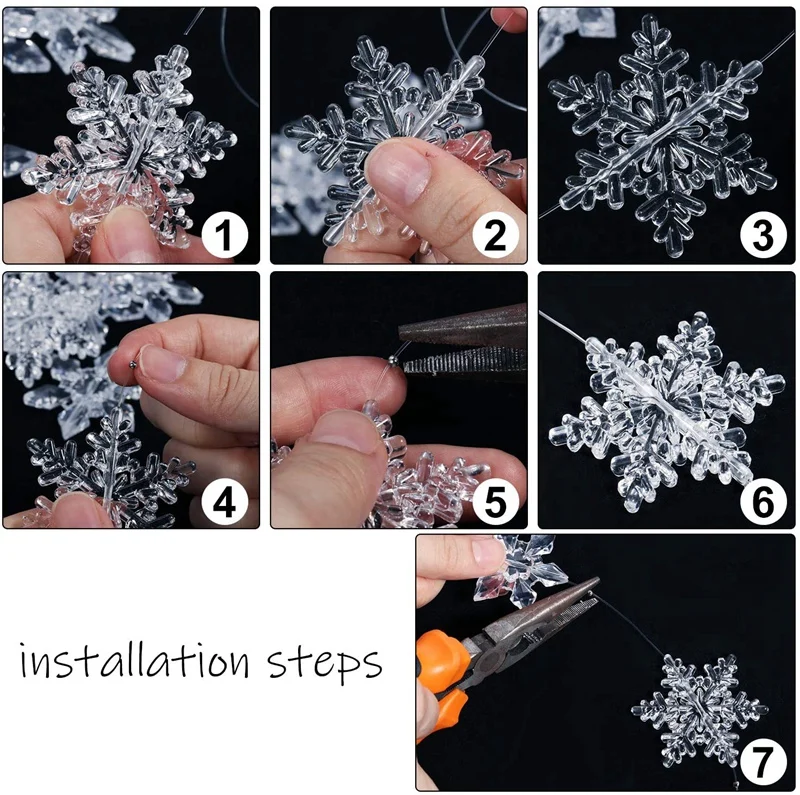 1

2

3

4

5

6

installation steps

7