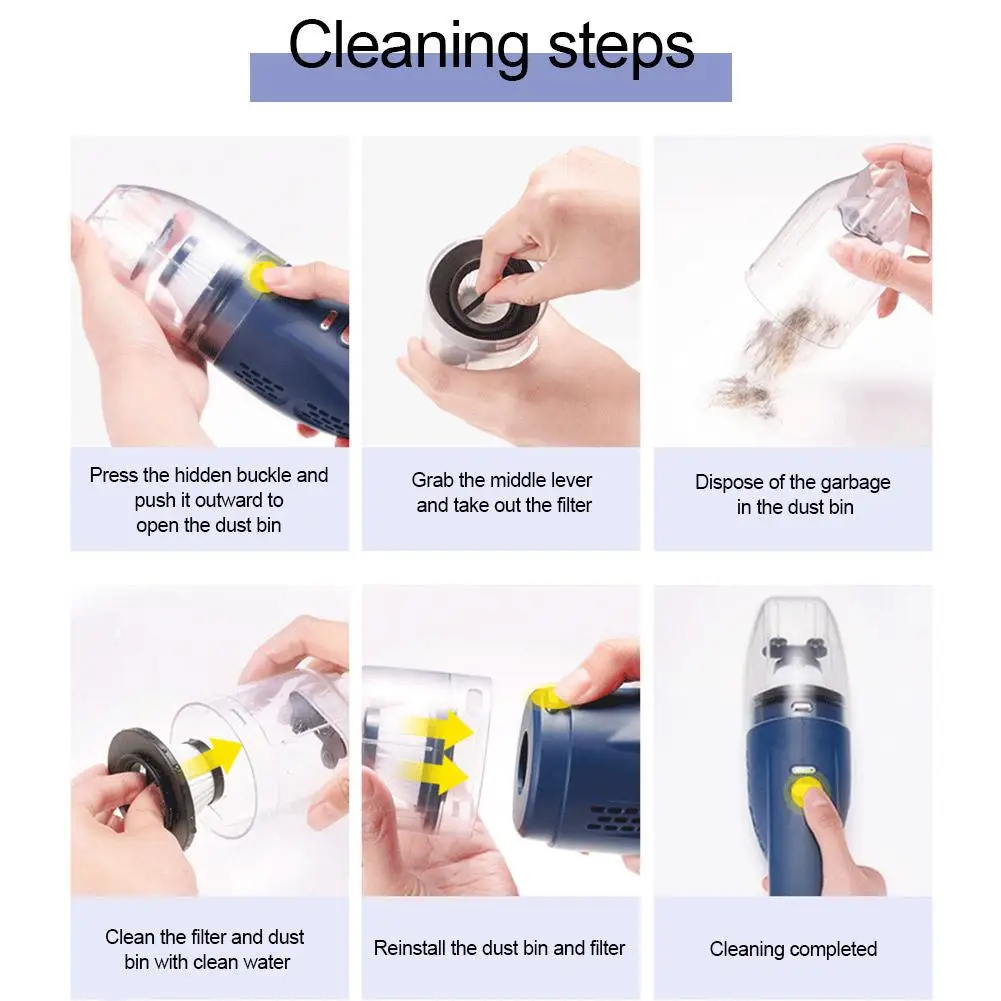 Cleaning steps

Press the hidden buckle and push it outward to open the dust bin

Grab the middle lever and take out the filter

Dispose of the garbage in the dust bin

Clean the filter and dust bin with clean water

Reinstall the dust bin and filter

Cleaning completed