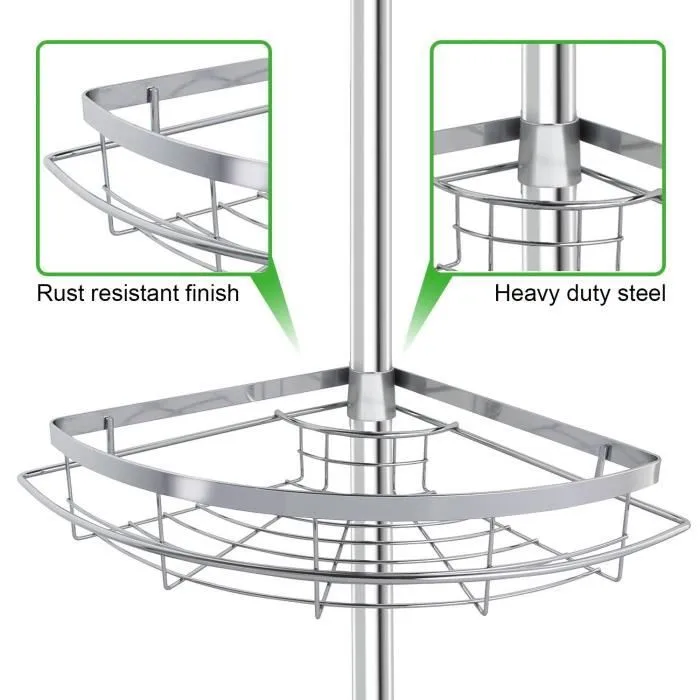 Rust resistant finish

Heavy duty steel