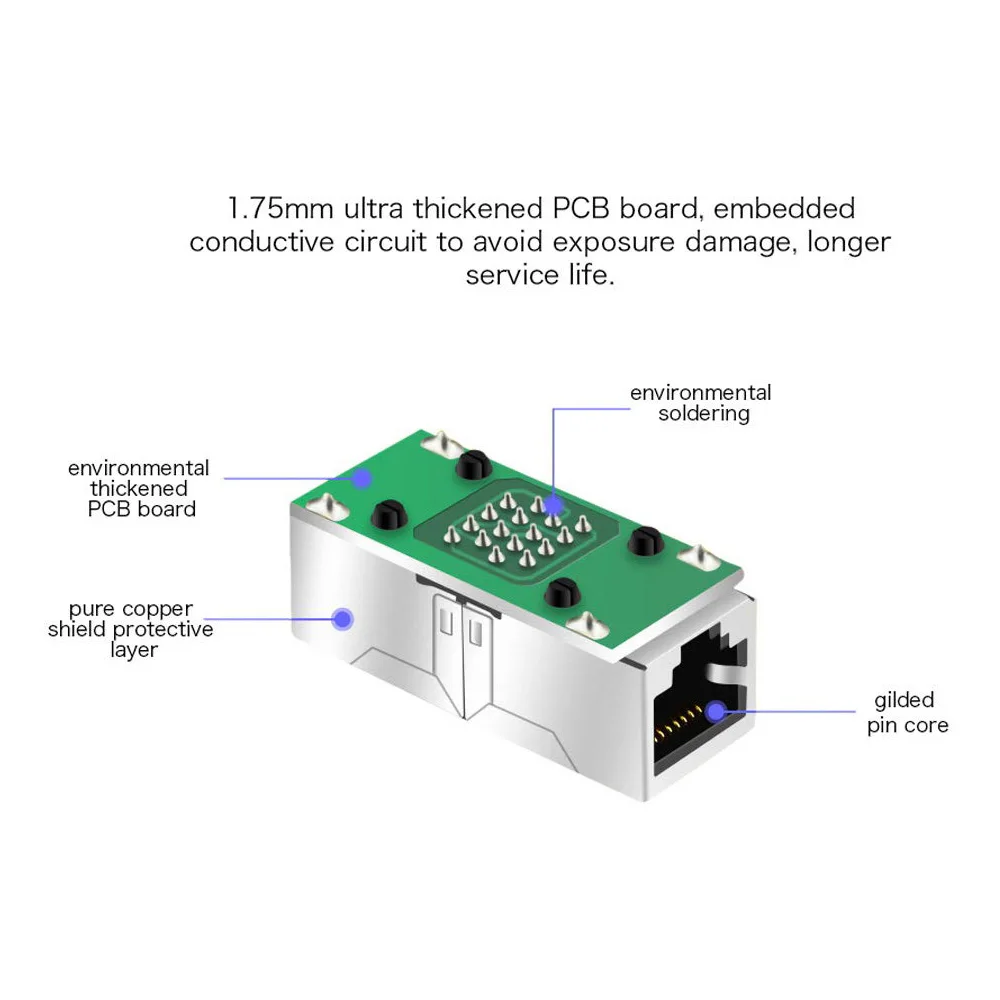 1.75mm ultra thickened PCB board, embedded conductive circuit to avoid exposure damage, longer service life.

environmental soldering

environmental thickened PCB board

pure copper shield protective layer

gilded pin core