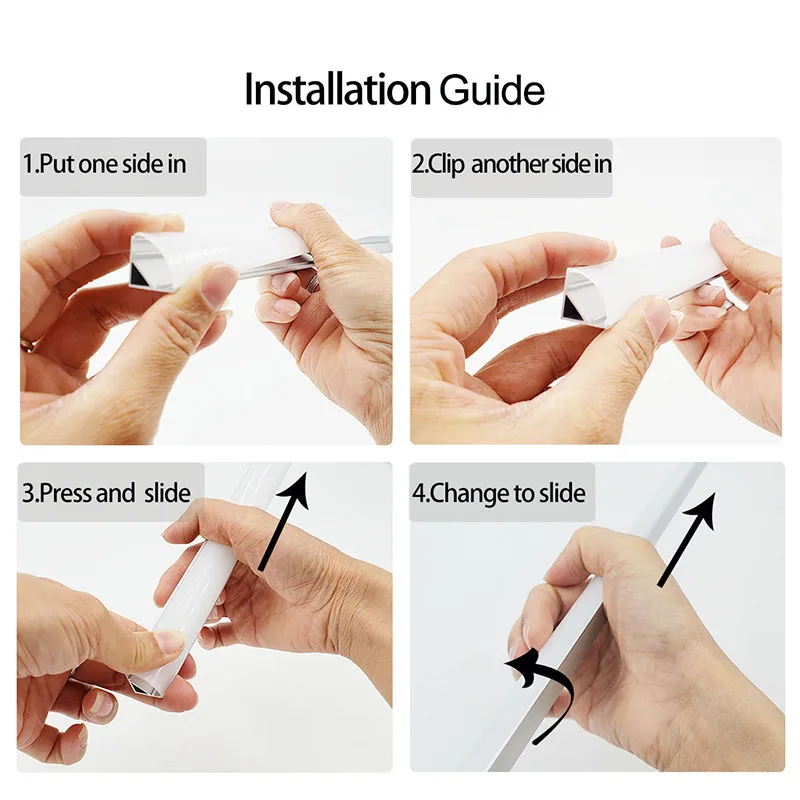 Installation Guide

1.Put one side in

2.Clip another side in

3.Press and slide

4.Change to slide