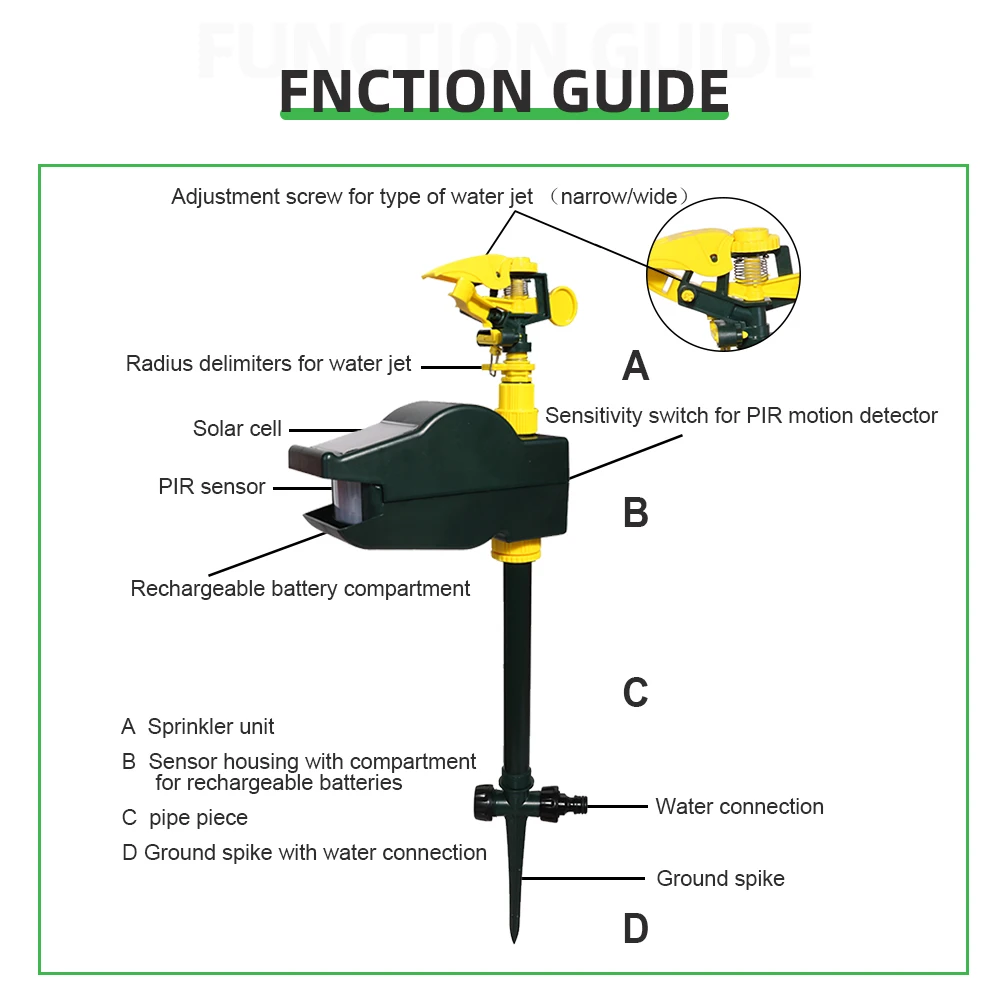 FUNCTION GUIDE

FNCTION GUIDE

Adjustment screw for type of water jet （narrow/wide）

Radius delimiters for water jet

A

Solar cell

Sensitivity switch for PIR motion detector

PIR sensor

B

Rechargeable battery compartment

C

A Sprinkler unit

B Sensor housing with compartment for rechargeable batteries

C pipe piece

D Ground spike with water connection

Water connection

Ground spike

D