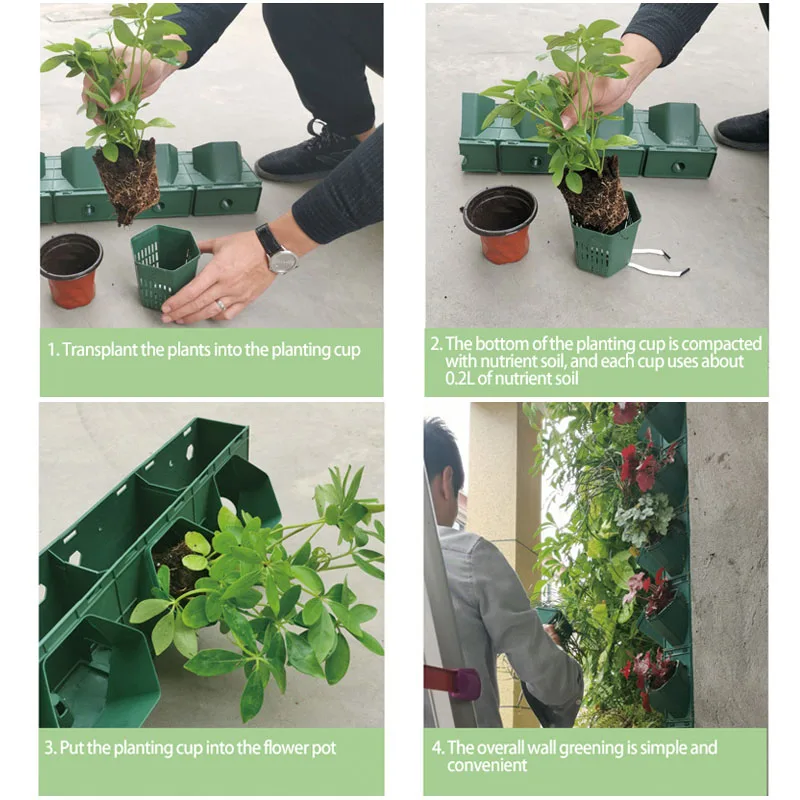 1. Transplant the plants into the planting cup

2. The bottom of the planting cup is compacted with nutrient soil, and each cup uses about 0.2L of nutrient soil

3. Put the planting cup into the flower pot

4. The overall wall greening is simple and convenient