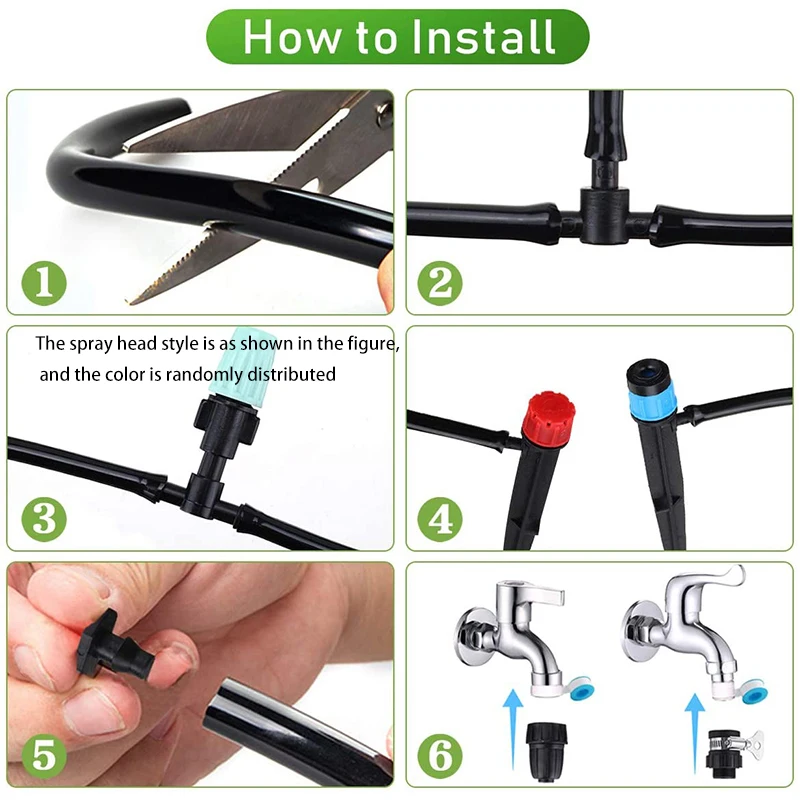 How to Install

1

2

The spray head style is as shown in the figure, and the color is randomly distributed

3

4

5

6