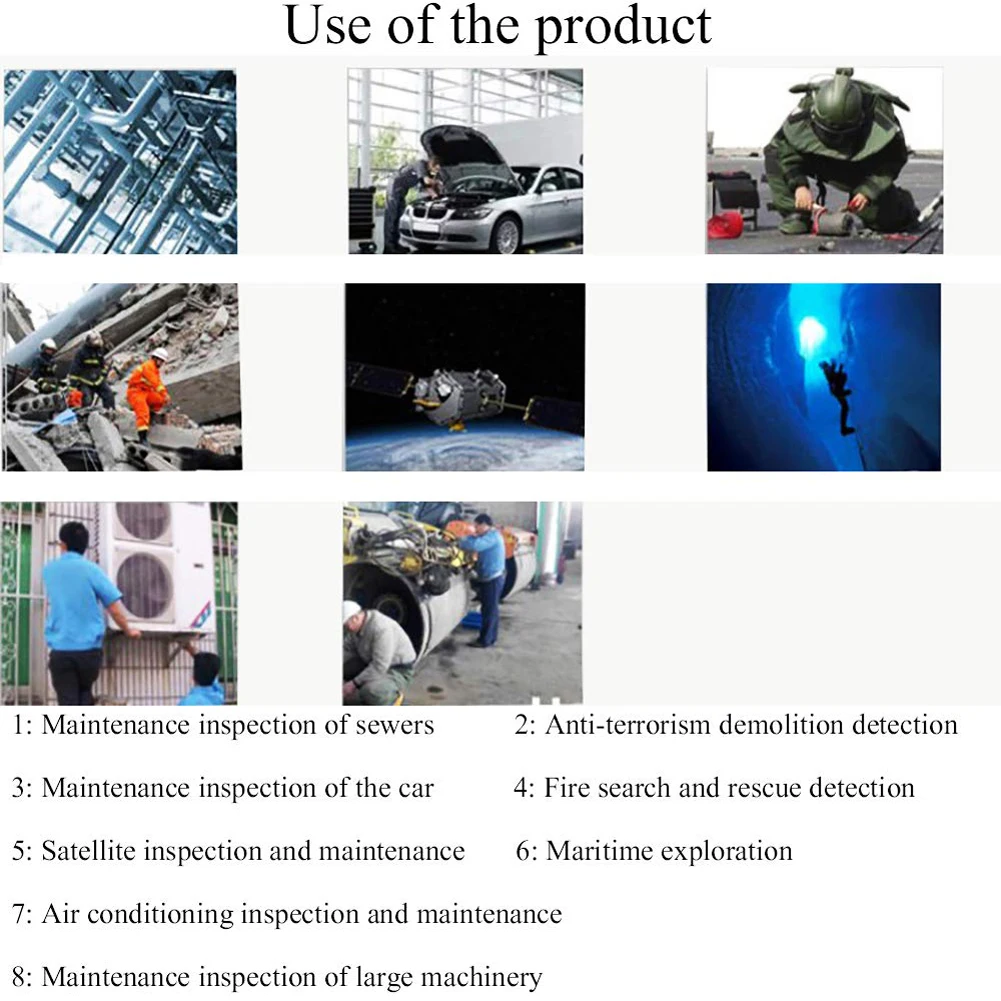 Use of the product

1: Maintenance inspection of sewers
2: Anti-terrorism demolition detection
3: Maintenance inspection of the car
4: Fire search and rescue detection
5: Satellite inspection and maintenance
6: Maritime exploration
7: Air conditioning inspection and maintenance
8: Maintenance inspection of large machinery