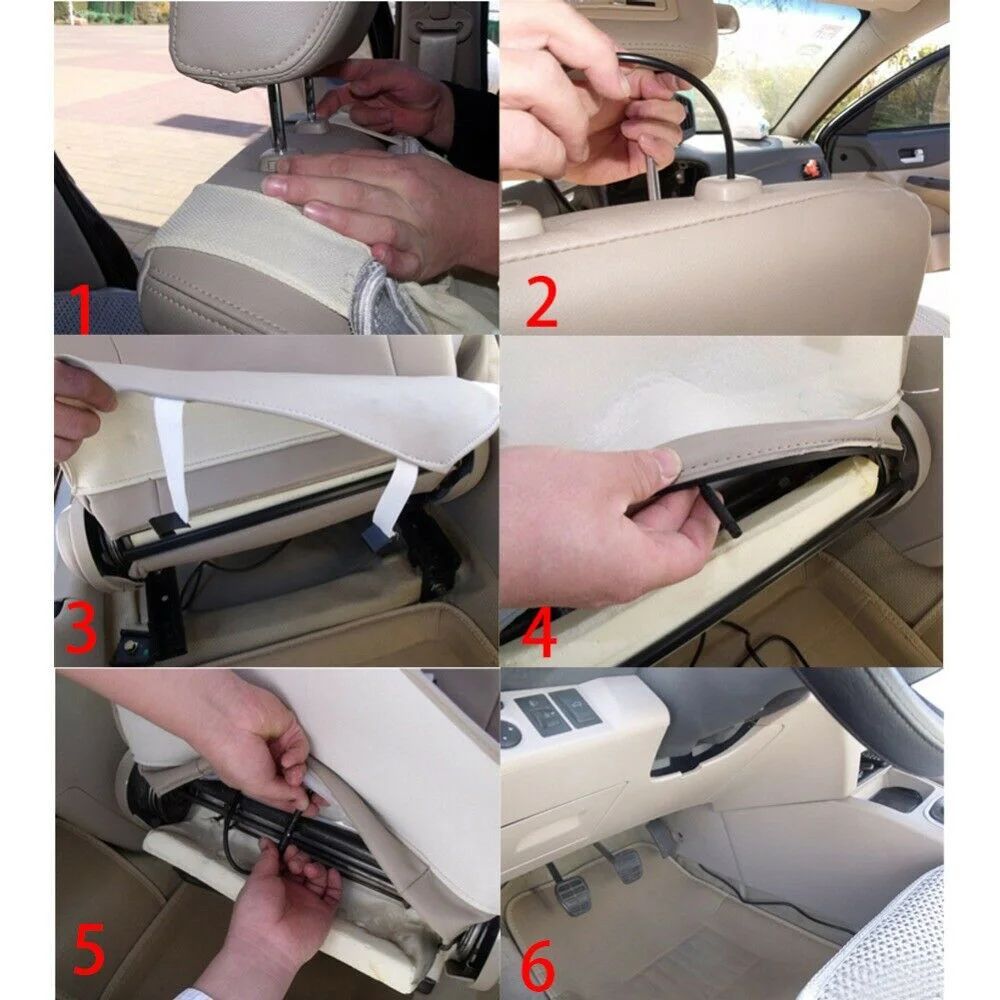 1
2
3
4
5
6