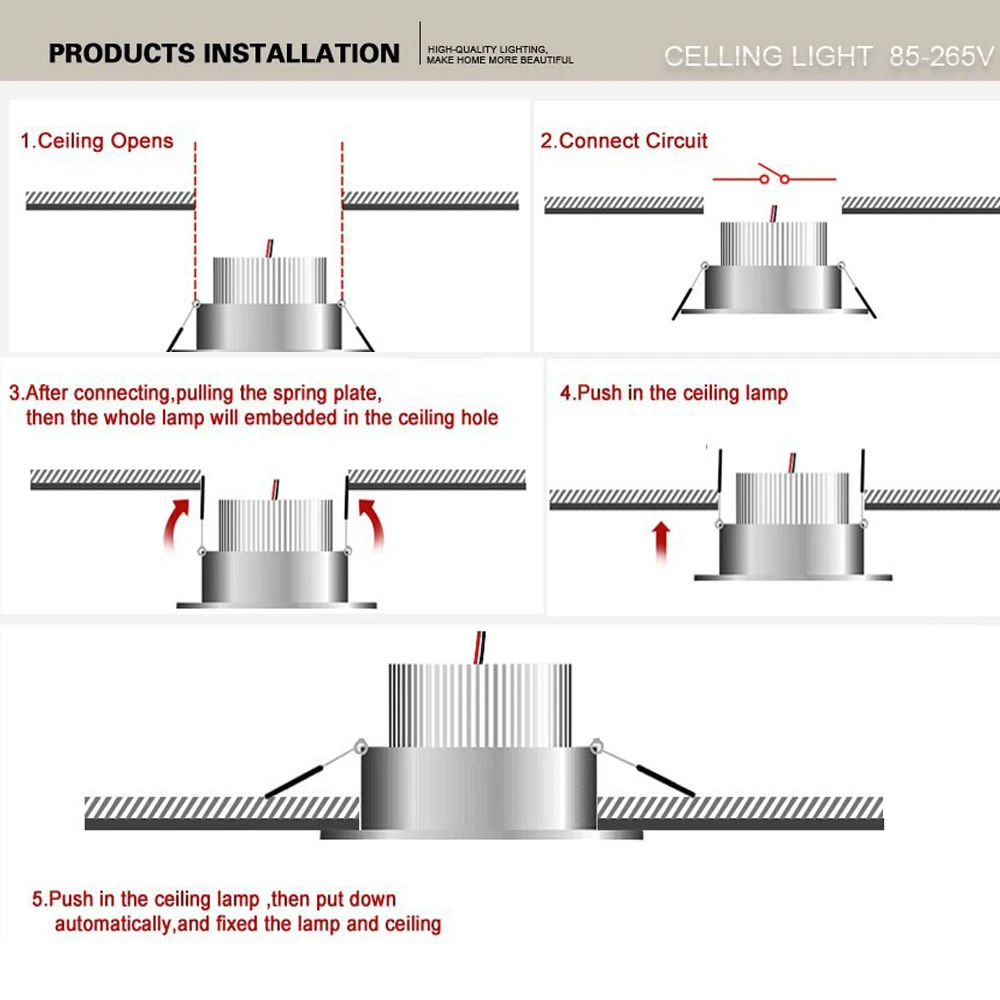 PRODUCTS INSTALLATION
HIGH-QUALITY LIGHTING, MAKE HOME MORE BEAUTIFUL
CELLING LIGHT 85-265V

1.Ceiling Opens

2.Connect Circuit

3.After connecting,pulling the spring plate, then the whole lamp will embedded in the ceiling hole

4.Push in the ceiling lamp

5.Push in the ceiling lamp ,then put down automatically,and fixed the lamp and ceiling