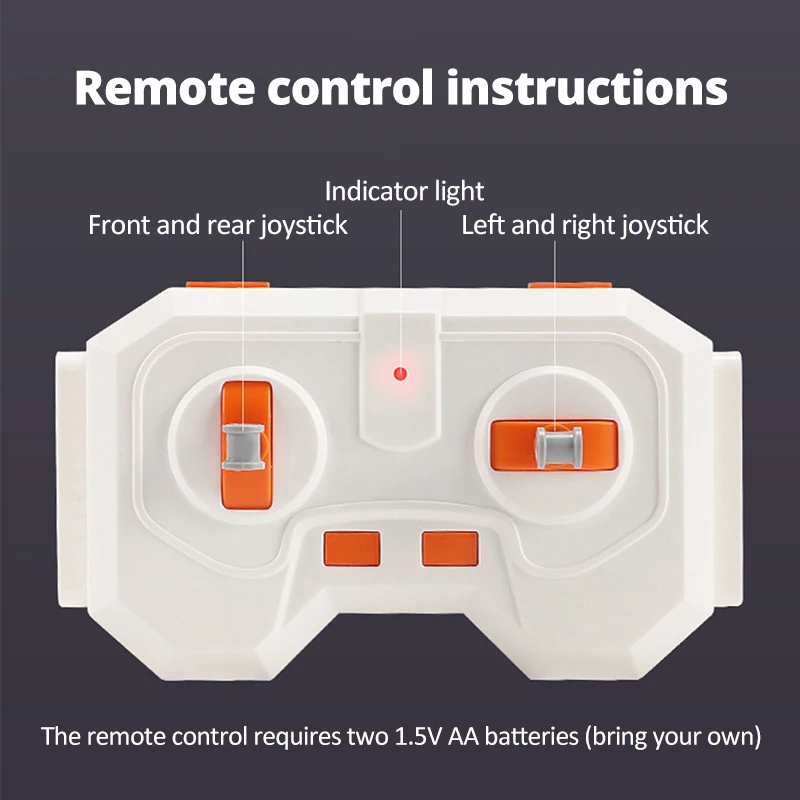 Remote control instructions

Indicator light

Front and rear joystick

Left and right joystick

The remote control requires two 1.5V AA batteries (bring your own)