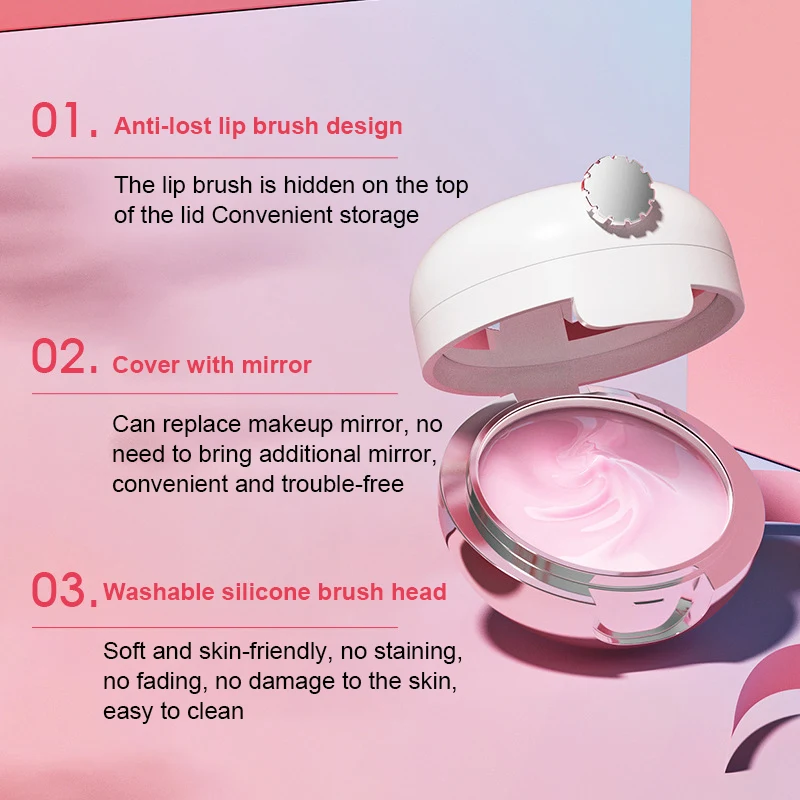 01. Anti-lost lip brush design

The lip brush is hidden on the top of the lid Convenient storage

02. Cover with mirror

Can replace makeup mirror, no need to bring additional mirror, convenient and trouble-free

03. Washable silicone brush head

Soft and skin-friendly, no staining, no fading, no damage to the skin, easy to clean