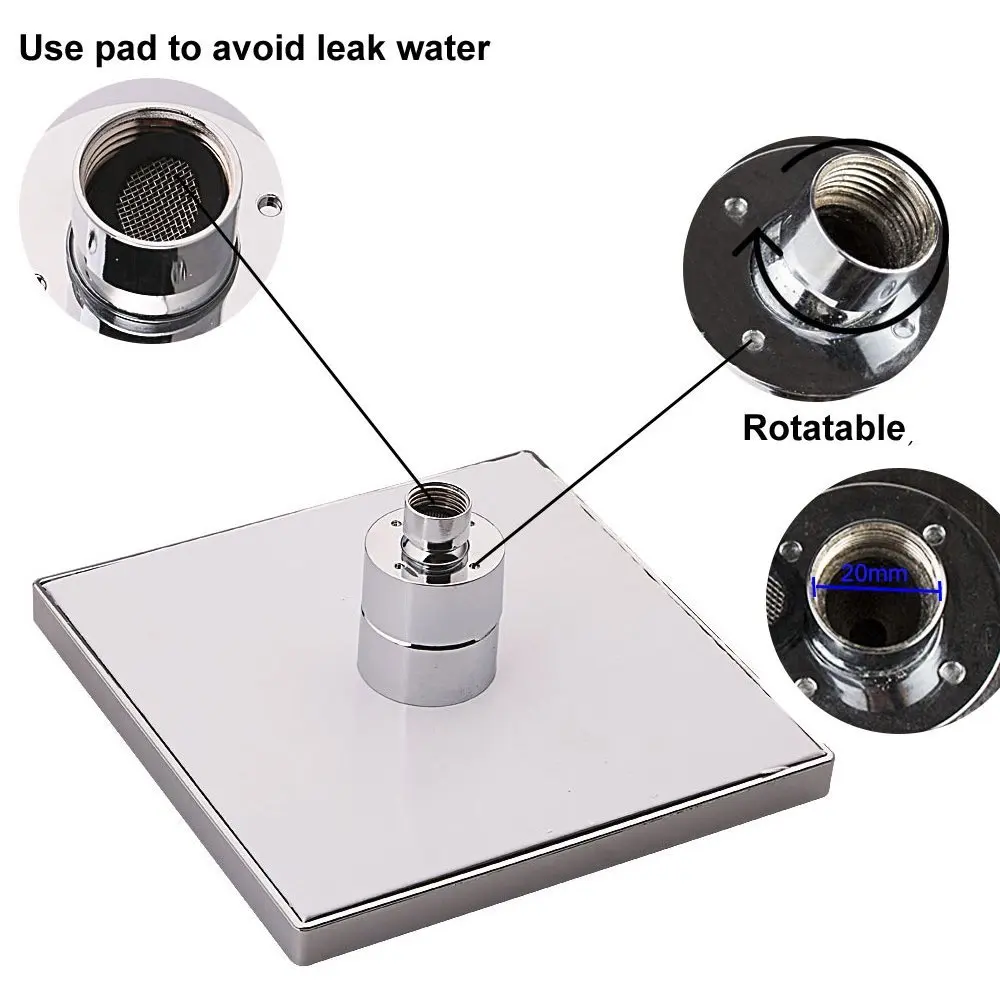 Use pad to avoid leak water

Rotatable

20mm