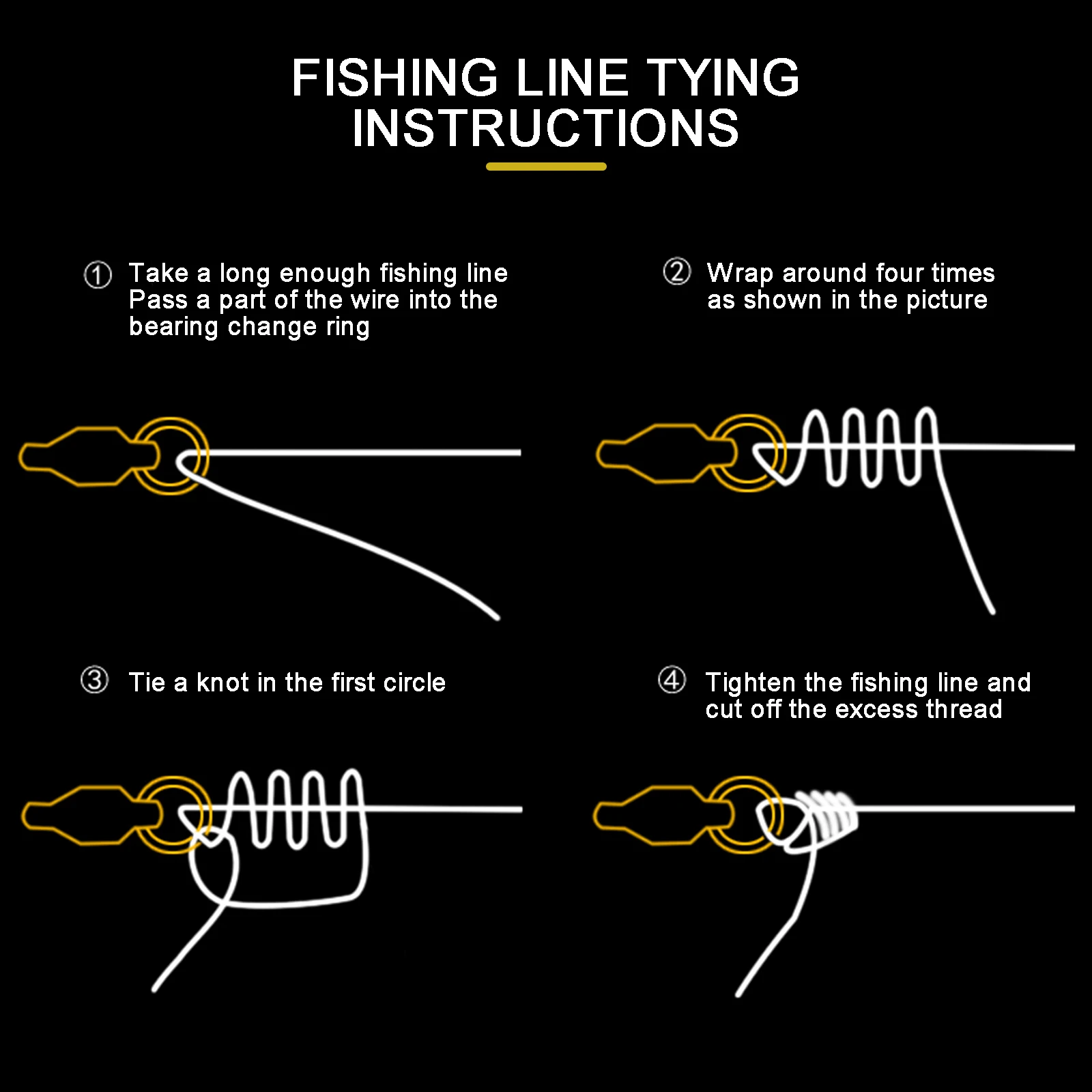 FISHING LINE TYING INSTRUCTIONS

① Take a long enough fishing line
Pass a part of the wire into the bearing change ring

② Wrap around four times as shown in the picture

③ Tie a knot in the first circle

④ Tighten the fishing line and cut off the excess thread