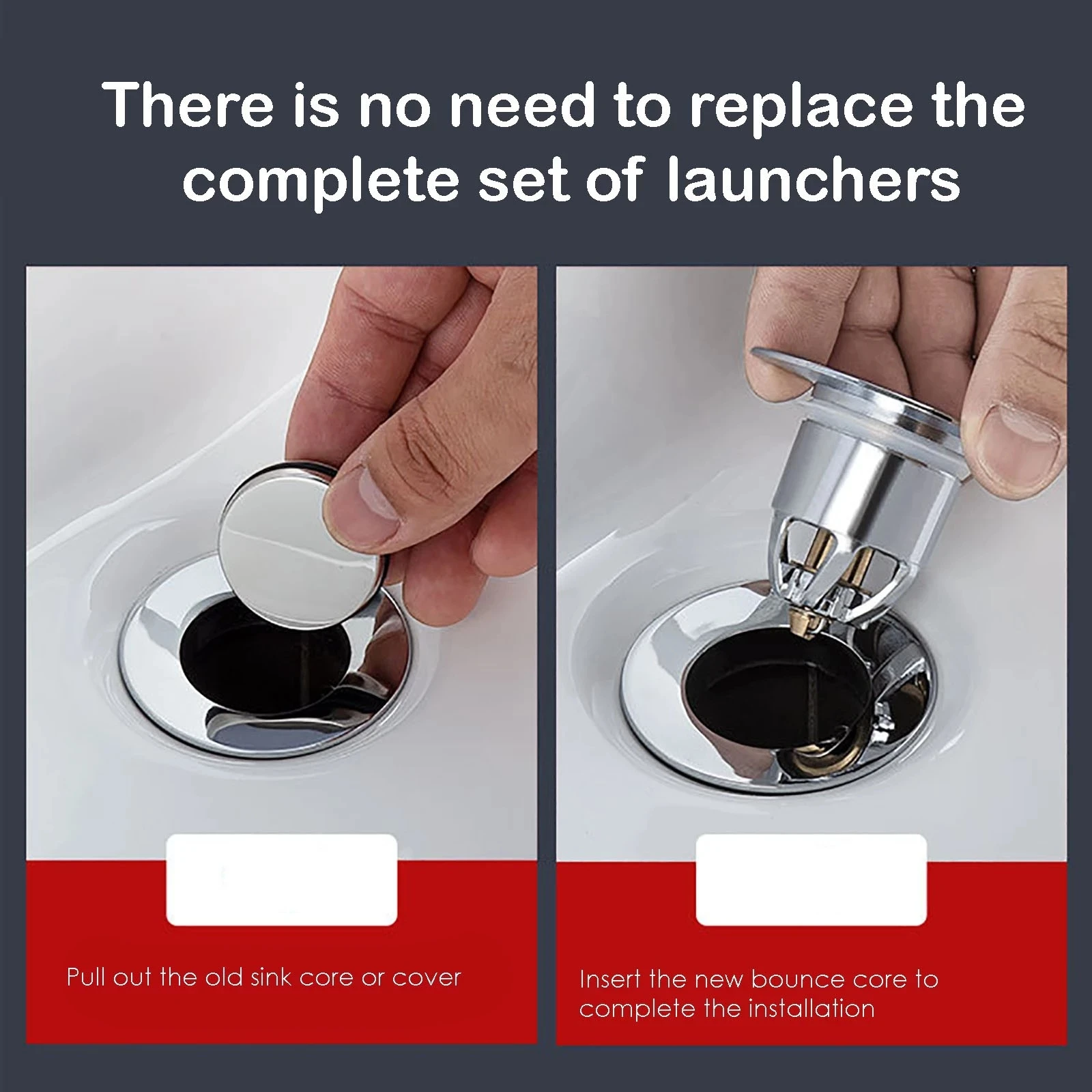 There is no need to replace the complete set of launchers

Pull out the old sink core or cover

Insert the new bounce core to complete the installation