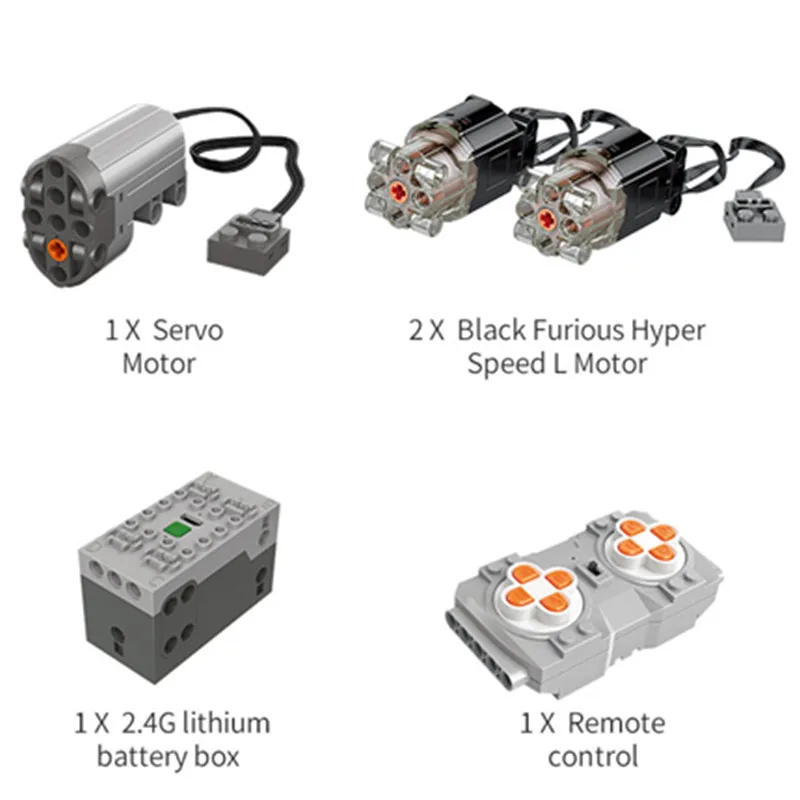 1 X Servo Motor

2 X Black Furious Hyper Speed L Motor

1 X 2.4G lithium battery box

1 X Remote control