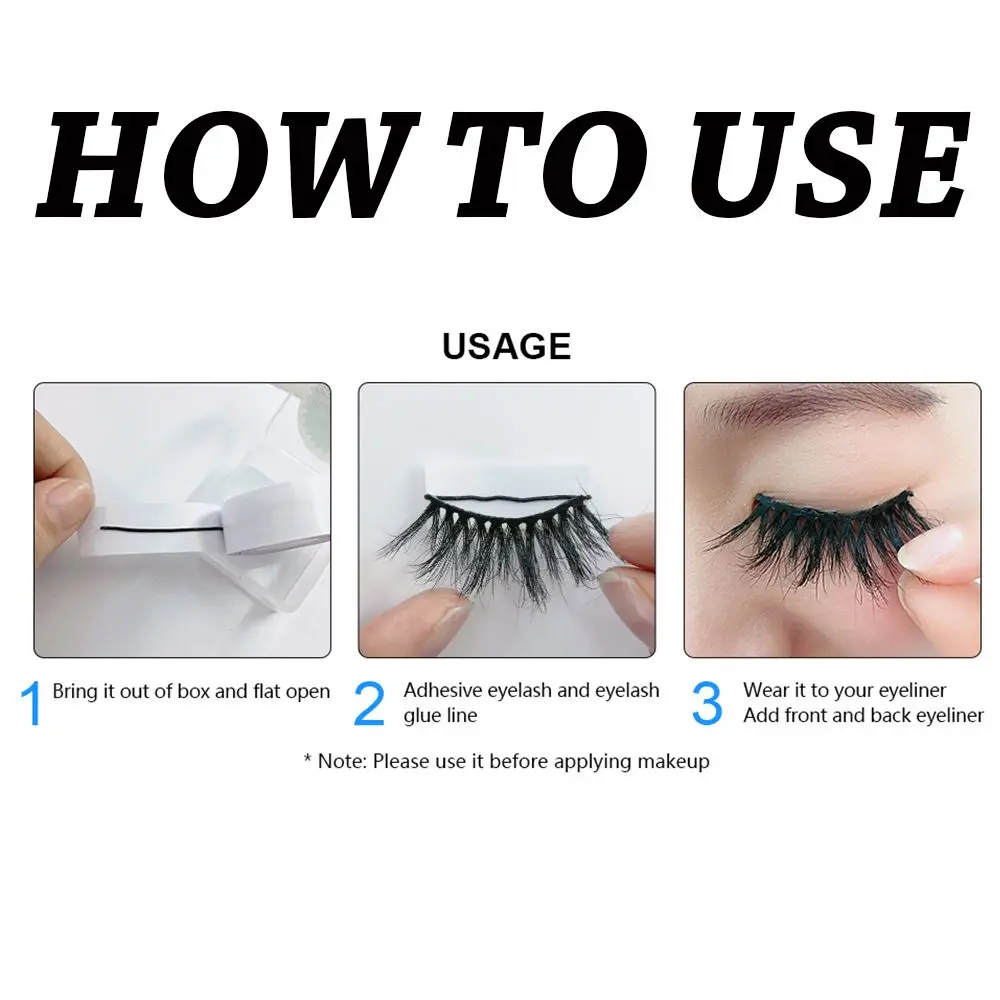 HOW TO USE

USAGE

1 Bring it out of box and flat open

2 Adhesive eyelash and eyelash glue line

3 Wear it to your eyeliner Add front and back eyeliner

* Note: Please use it before applying makeup