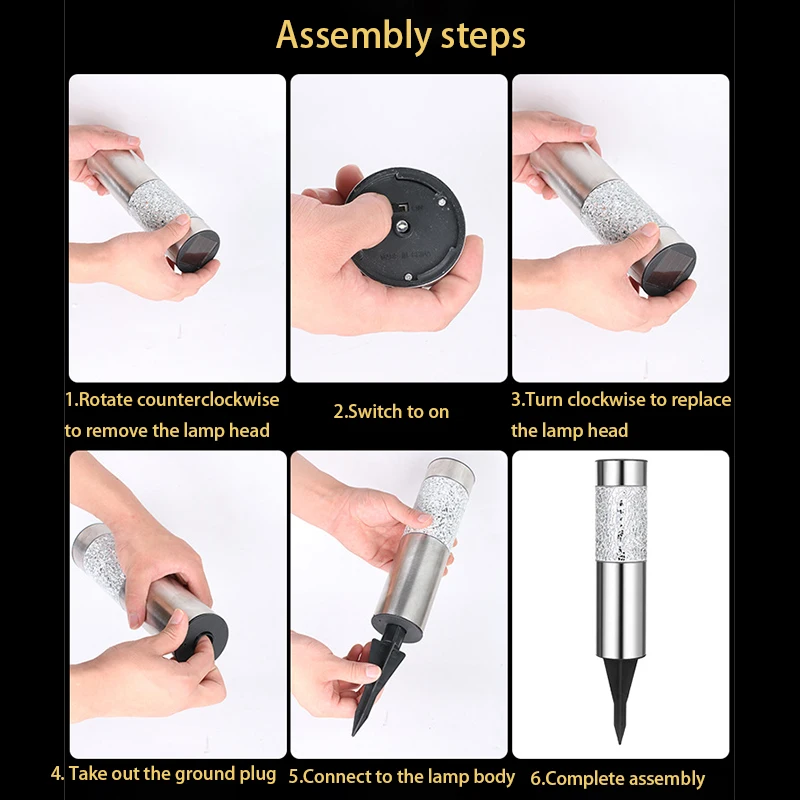 Assembly steps

1.Rotate counterclockwise to remove the lamp head

2.Switch to on

3.Turn clockwise to replace the lamp head

4. Take out the ground plug

5.Connect to the lamp body

6.Complete assembly