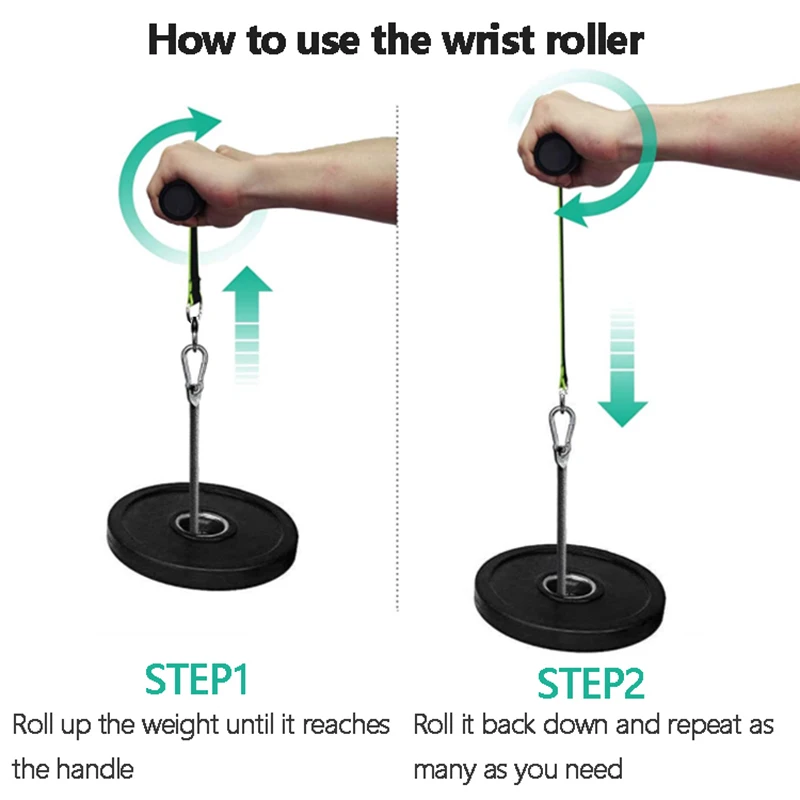 How to use the wrist roller

STEP1
Roll up the weight until it reaches the handle

STEP2
Roll it back down and repeat as many as you need