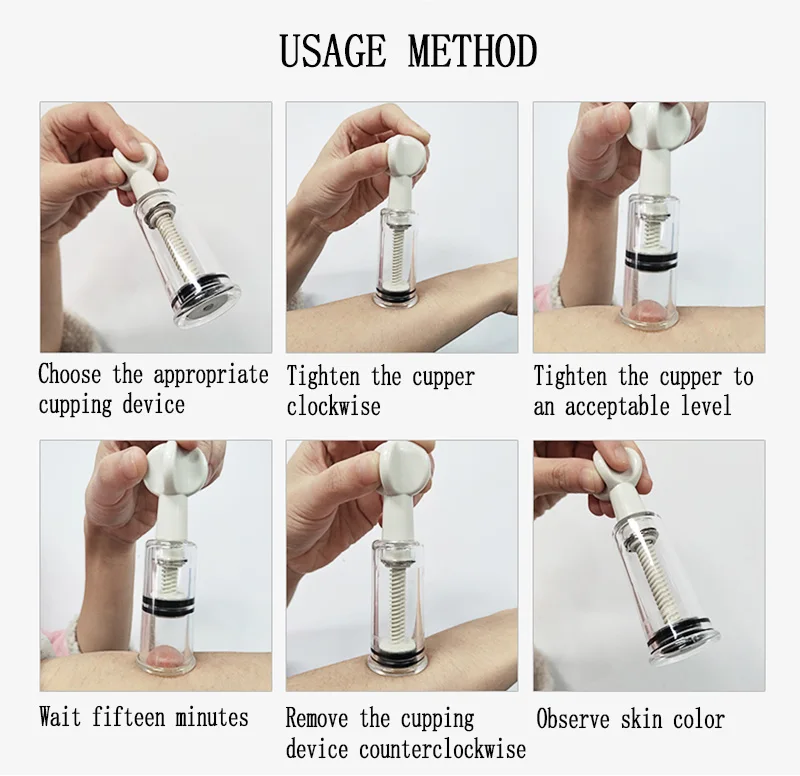 USAGE METHOD

Choose the appropriate cupping device

Tighten the cupper clockwise

Tighten the cupper to an acceptable level

Wait fifteen minutes

Remove the cupping device counterclockwise

Observe skin color