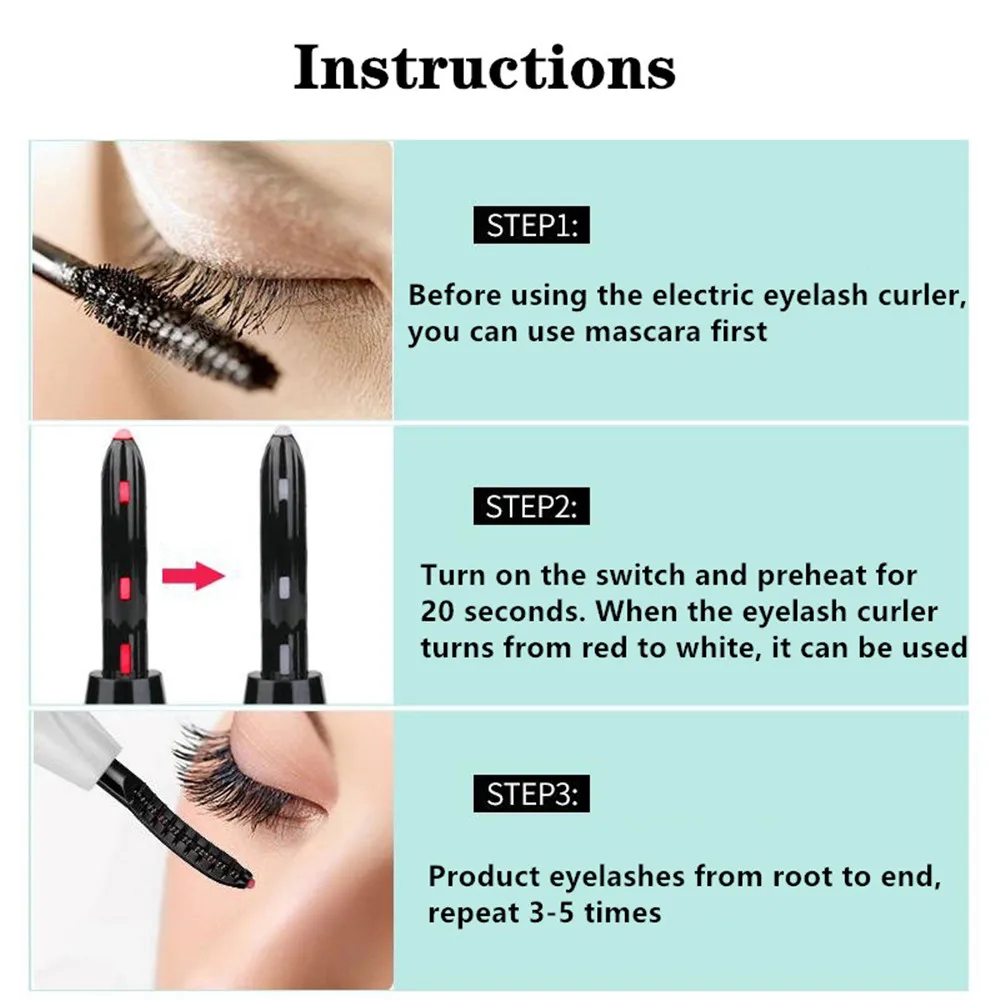 Instructions

STEP1:

Before using the electric eyelash curler, you can use mascara first

STEP2:

Turn on the switch and preheat for 20 seconds. When the eyelash curler turns from red to white, it can be used

STEP3:

Product eyelashes from root to end, repeat 3-5 times