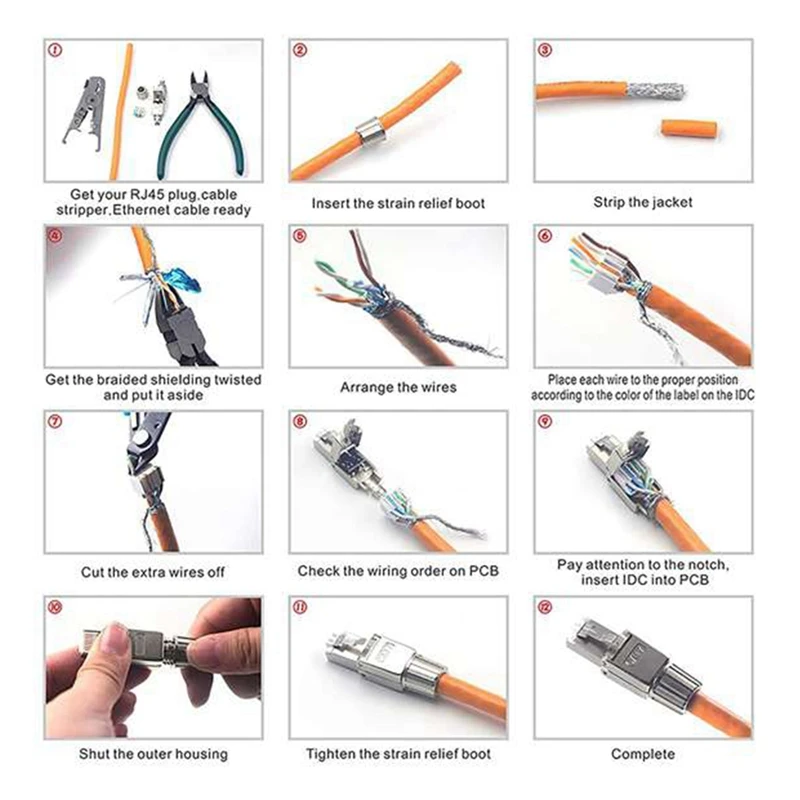 ①
Get your RJ45 plug,cable stripper,Ethernet cable ready

②
Insert the strain relief boot

③
Strip the jacket

④
Get the braided shielding twisted and put it aside

⑤
Arrange the wires

⑥
Place each wire to the proper position according to the color of the label on the IDC

⑦
Cut the extra wires off

⑧
Check the wiring order on PCB

⑨
Pay attention to the notch, insert IDC into PCB

⑩
Shut the outer housing

⑪
Tighten the strain relief boot

⑫
Complete